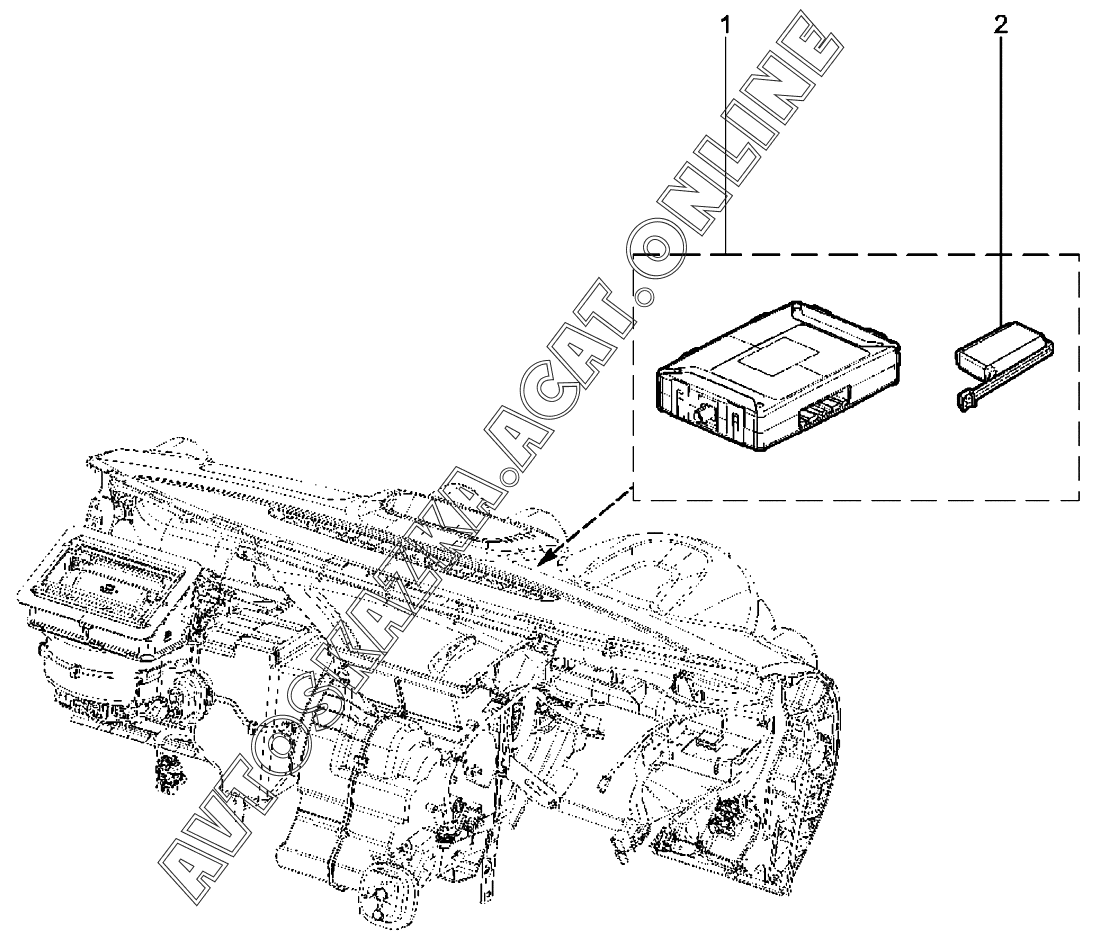 1
2
AVTOSKAZKA.ACAT.ONLINE