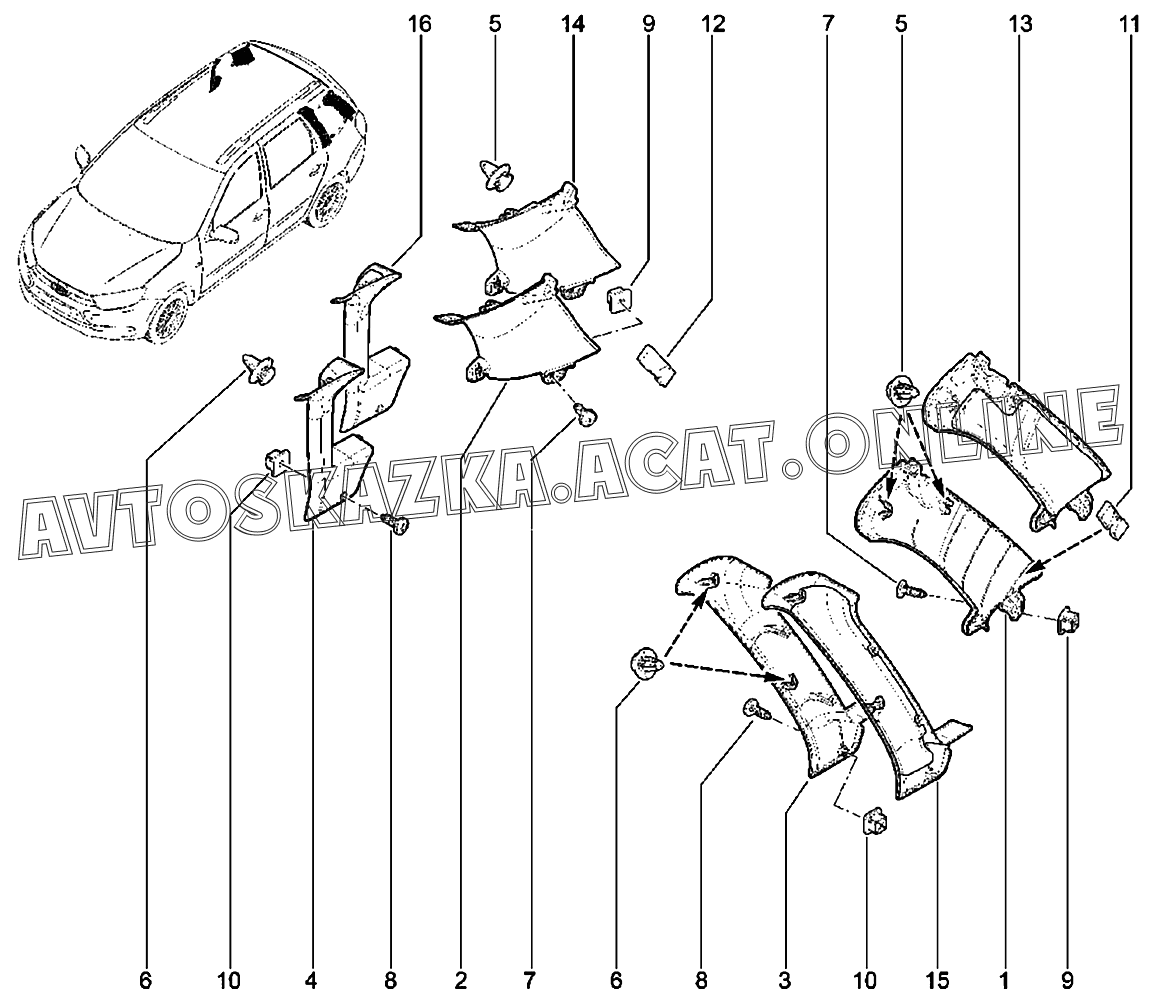 16
5
14
9
12
7
5
13
11

AVTOSKAZKA.ACAT.ONLINE

6
10
4
8
2
7
6
8
3
10
15
1
9