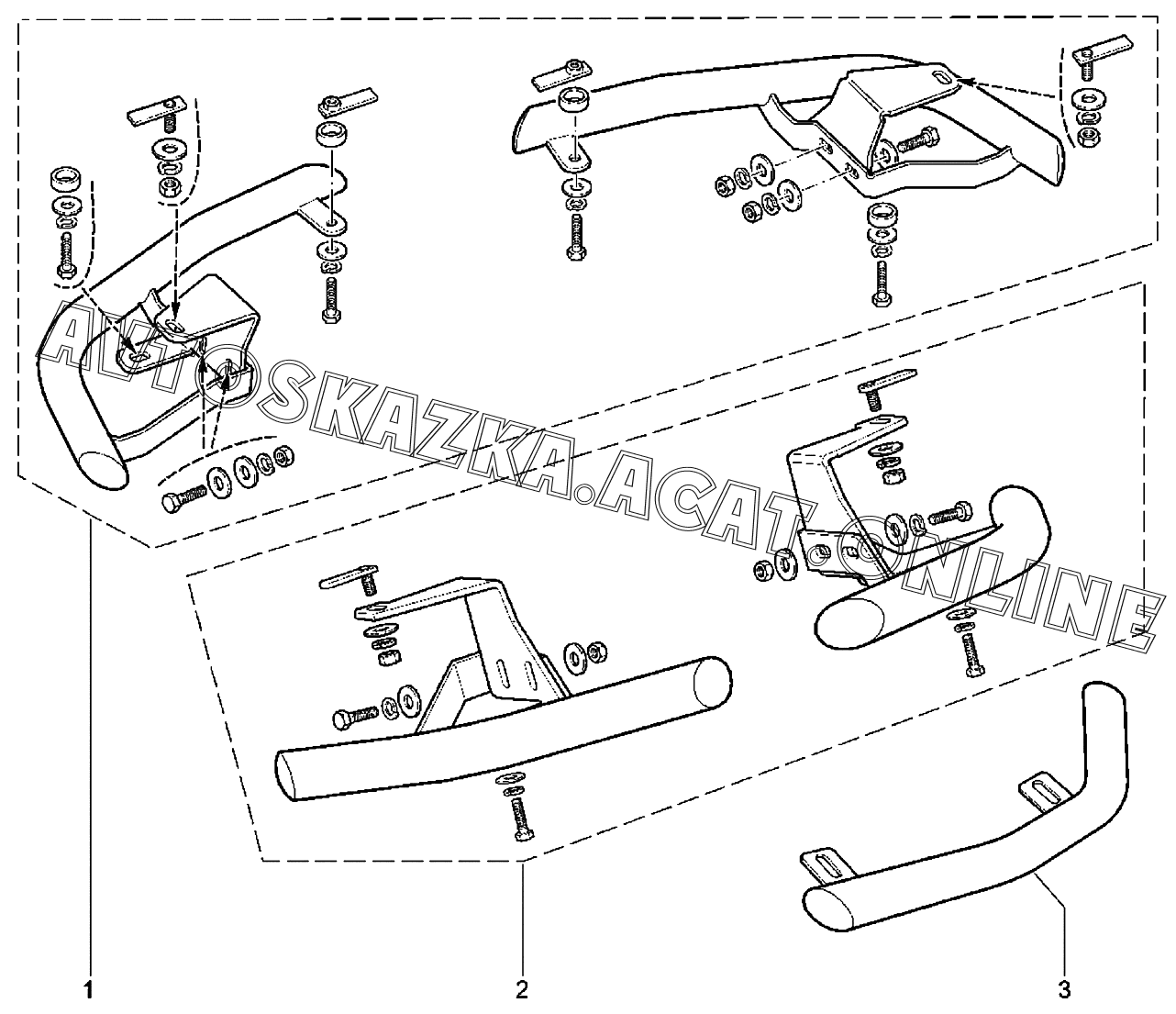 AVTOSKAZKA.ACAT.ONLINE

1

2

3