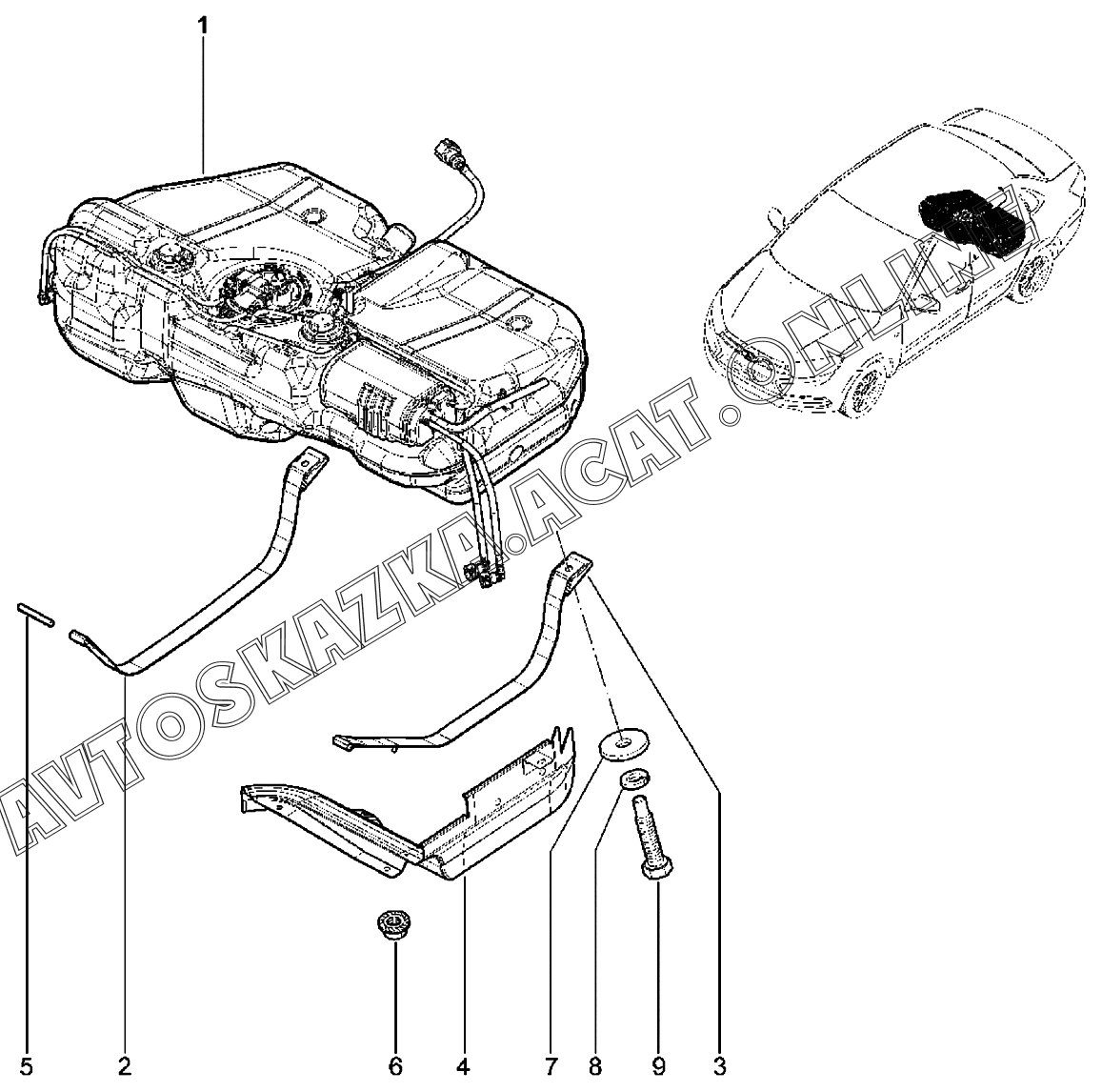 1

AVTOSKAZKA.ACAT.ONLINE

5
2
6
4
7
8
9
3