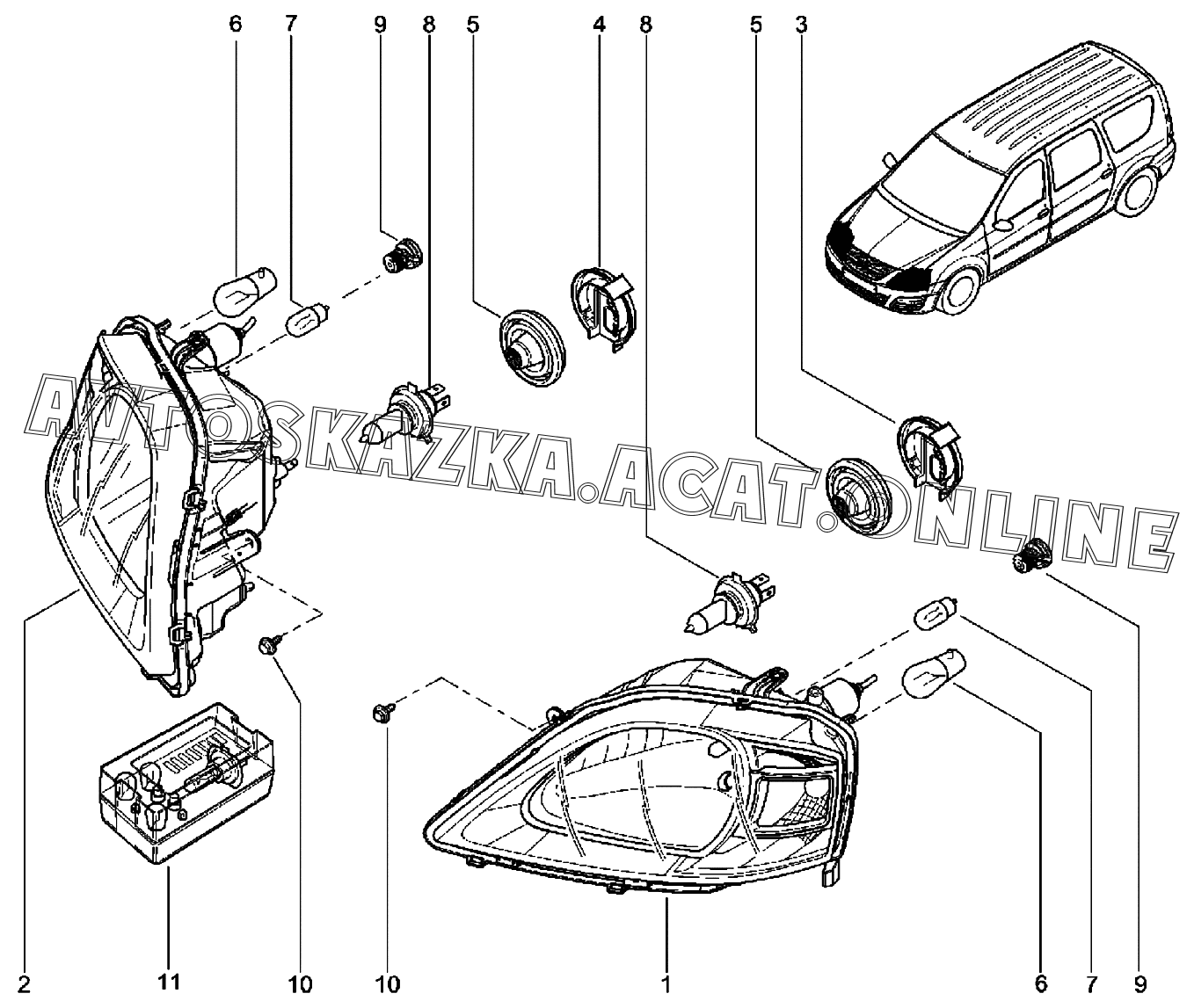 6 7 9 8 5 4 8 5 3

AVTOSKAZKA.ACAT.ONLINE

2 11 10 10 1 6 7 9