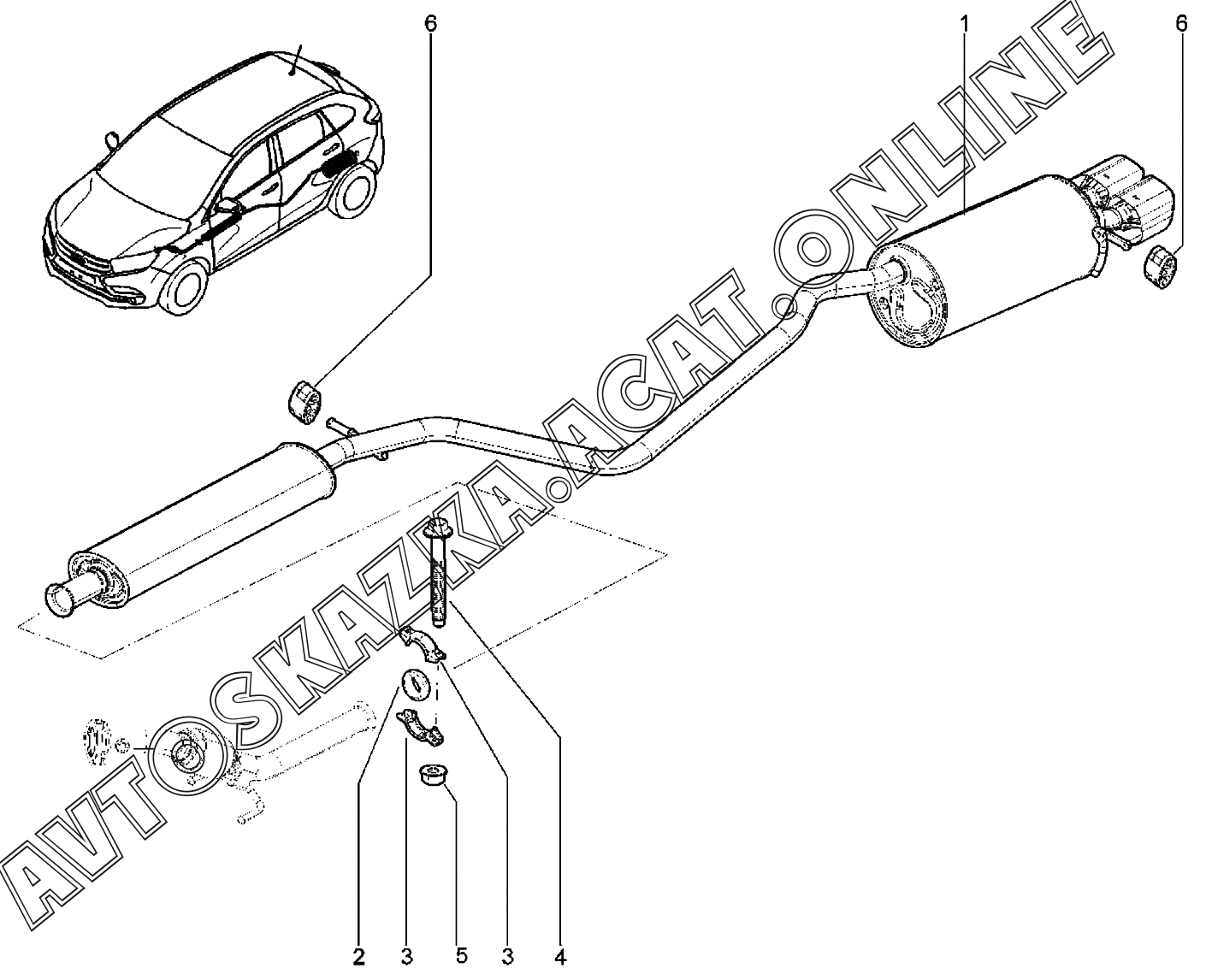 6
1
6
AVTOSKAZKA.ACAT.ONLINE
2
3
5
3
4