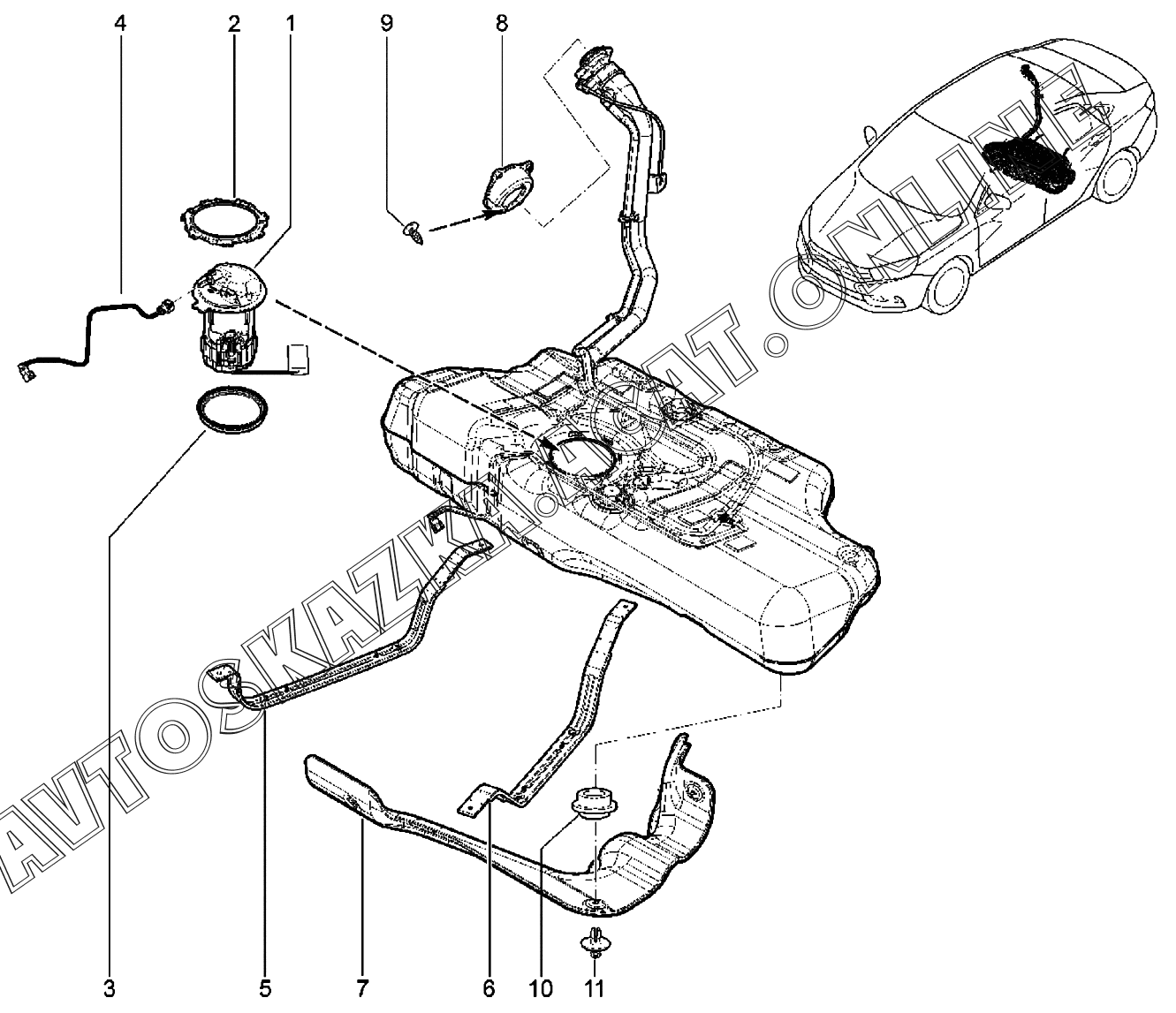 4
2
1
9
8
AVTOSKAZKA.CAT.ONLINE
3
5
7
6
10
11