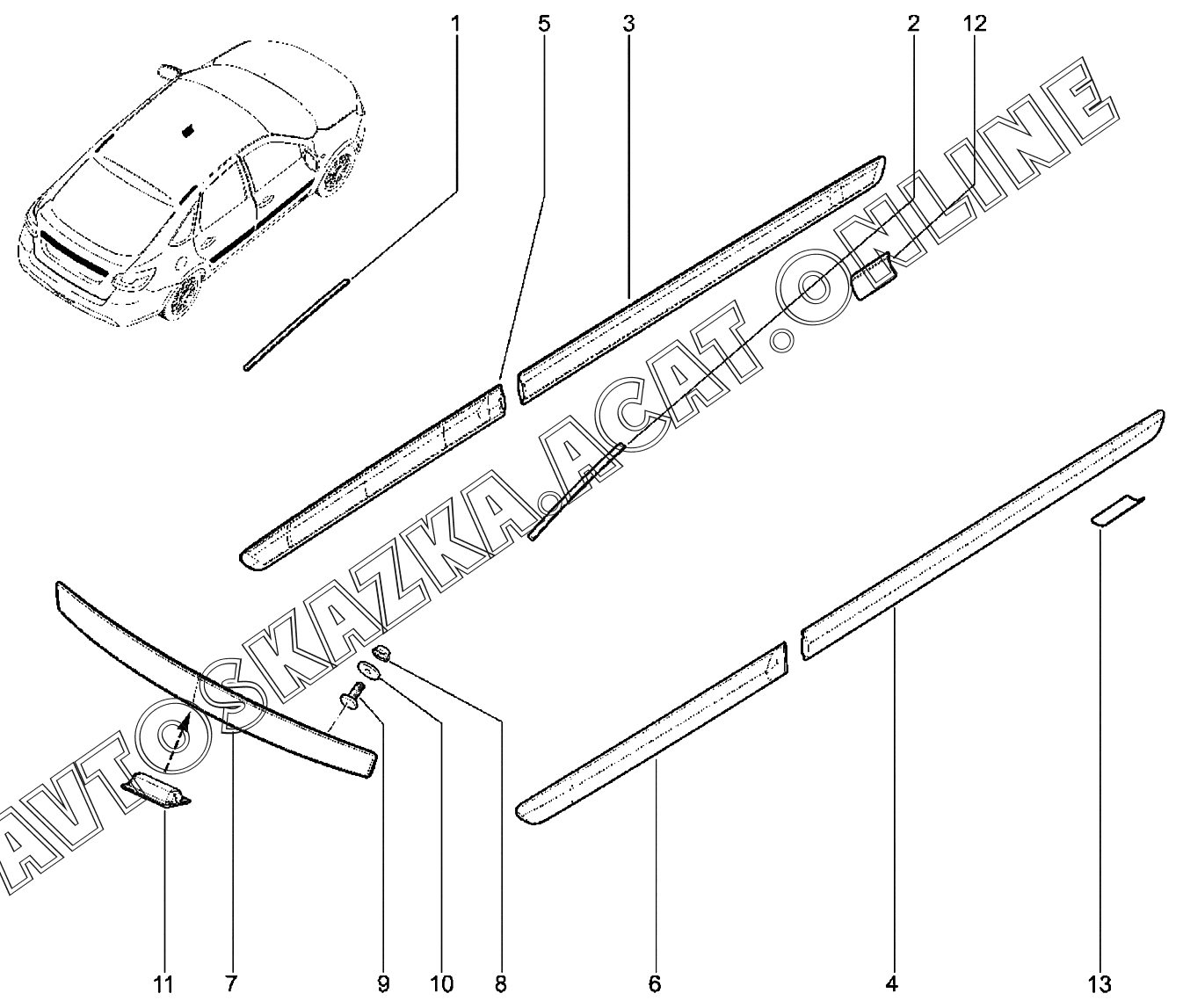 1
5
3
2
12
AVTOSKAZKA.ACAT.ONLINE
11
7
9
10
8
6
4
13