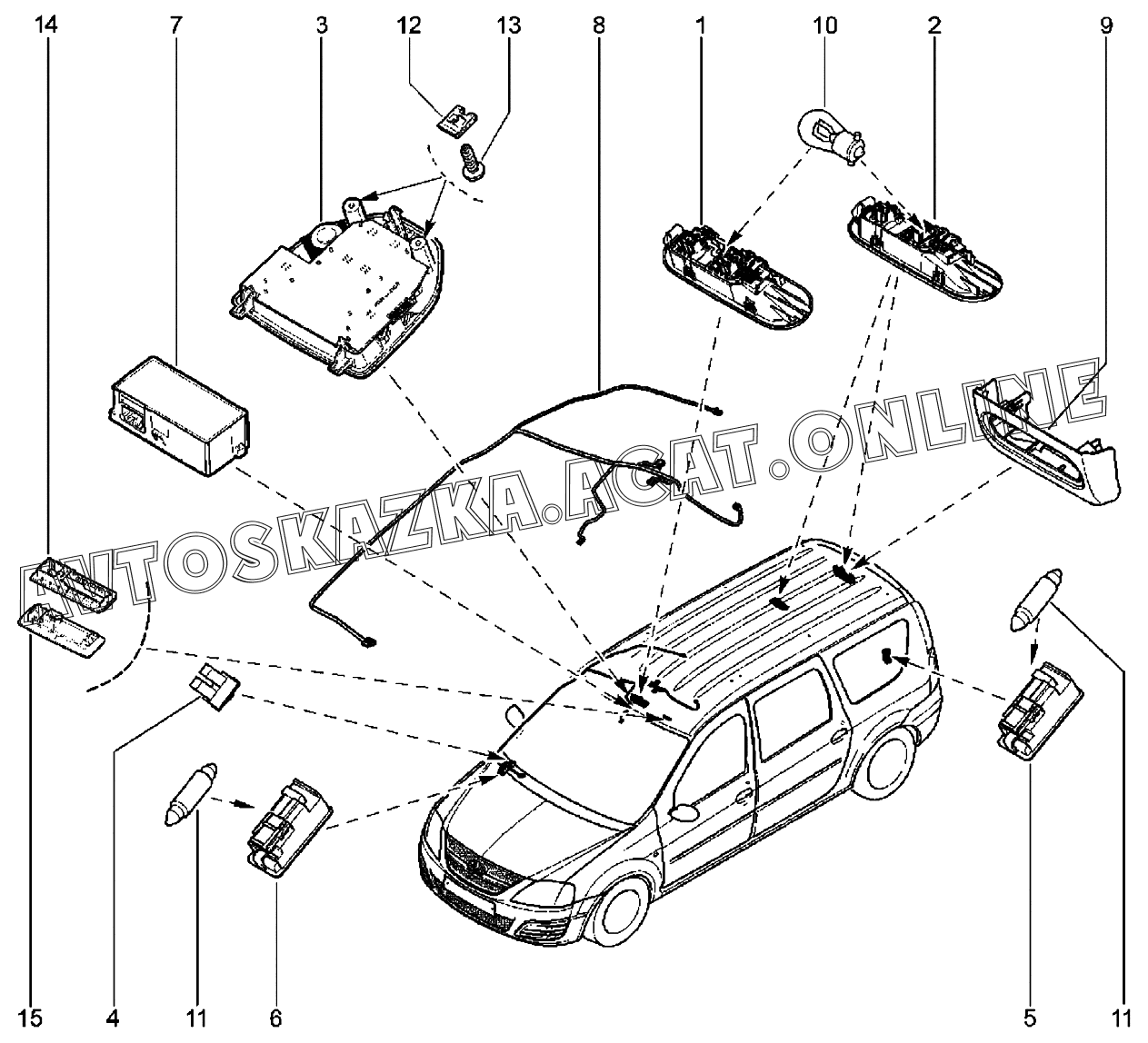 14 7 3 12 13 8 1 10 2 9

AVTOSKAZKA.ACAT.ONLINE

15 4 11 6 5 11