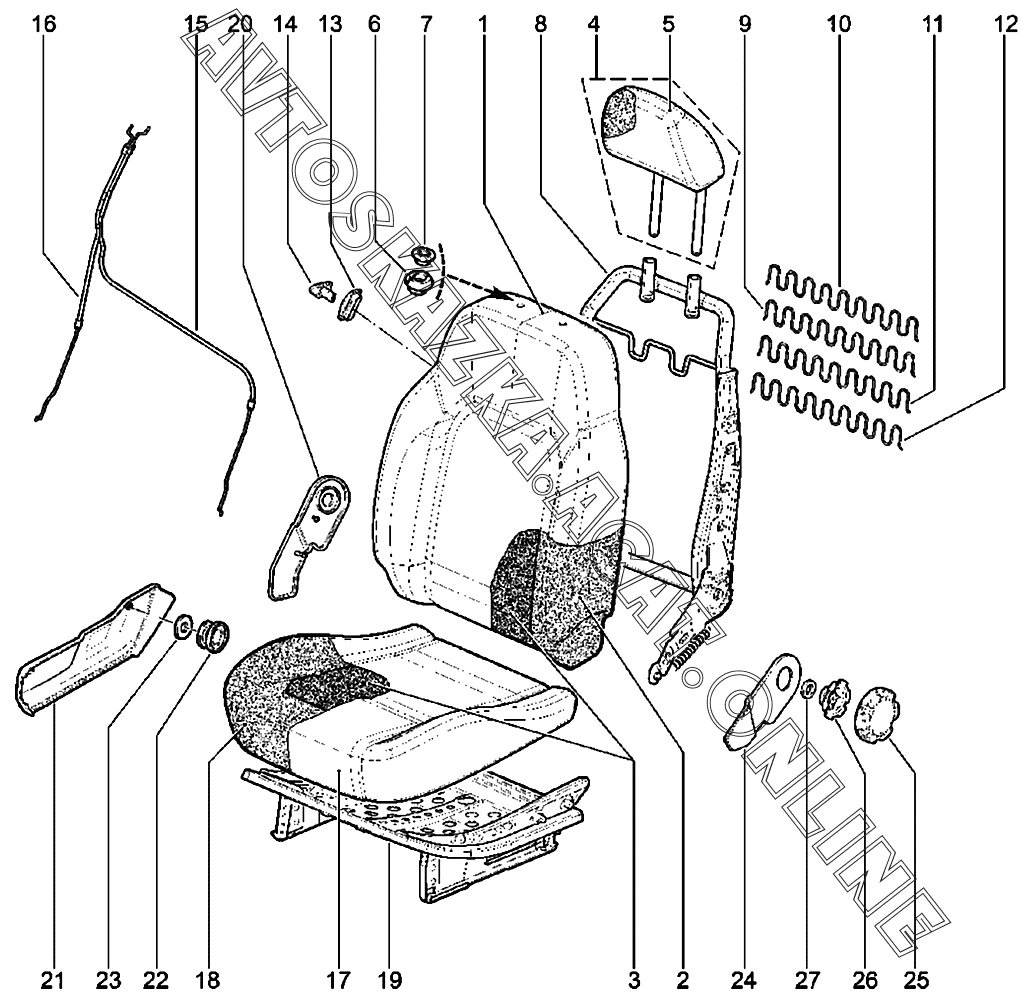 16 15 20 14 13 6 7 1 8 4 5 9 10 11 12

AVTOSKAZKA.AGAT.ONLINE

21 23 22 18 17 19 3 2 24 27 26 25