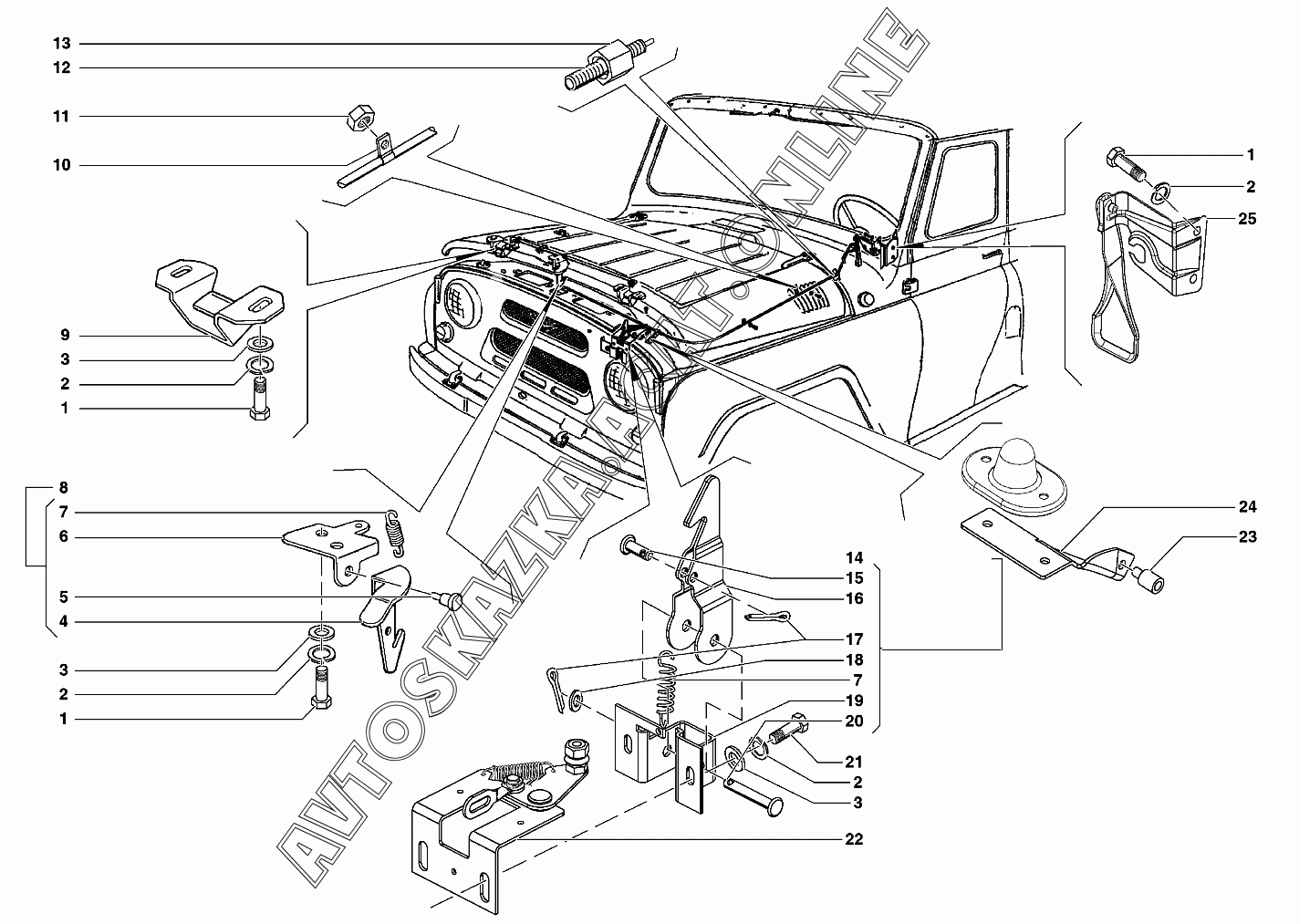 13
12
11
10
9
3
2
1
8
7
6
5
4
3
2
1
1
2
25
24
23
14
15
16
17
18
7
19
20
21
2
3
22
AVTOSKAZKA.ONLINE