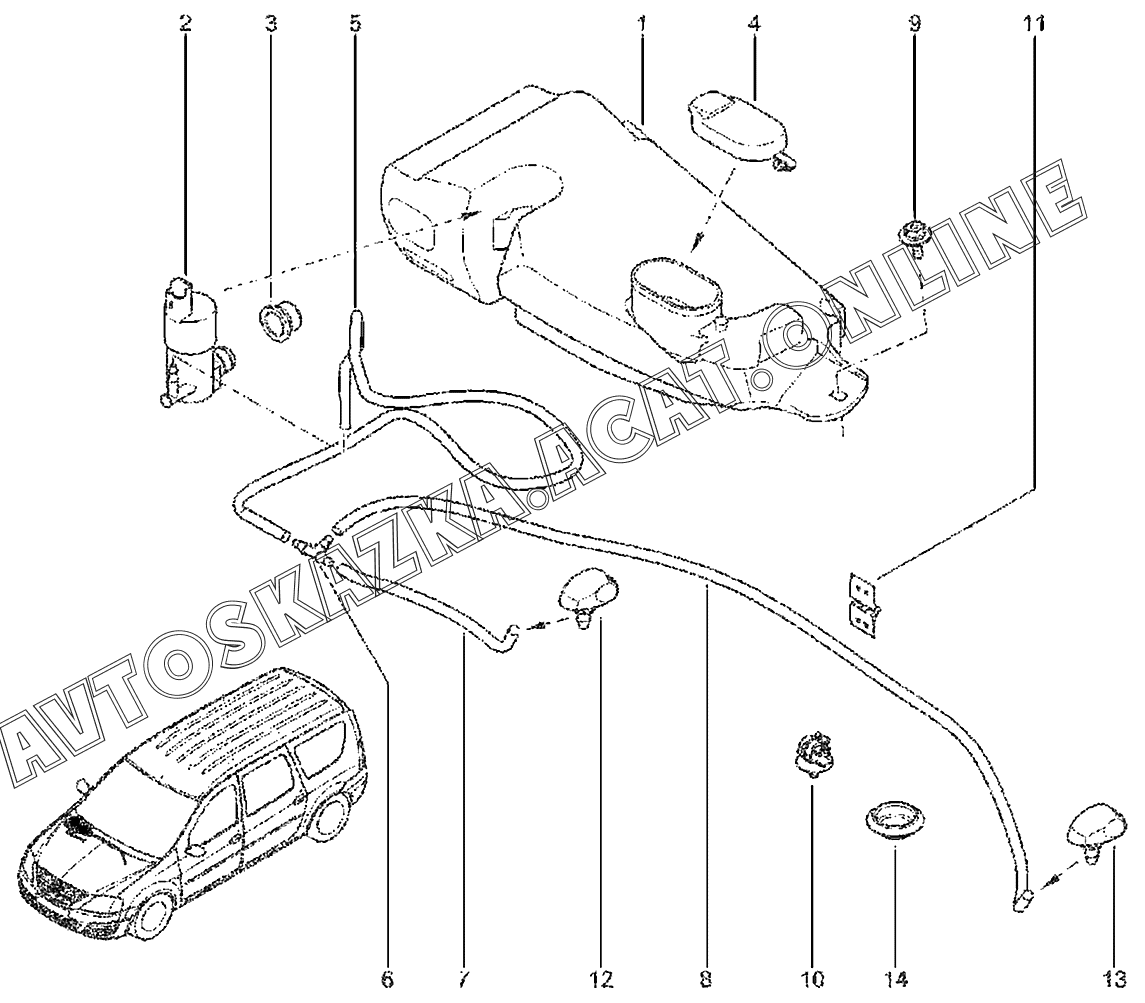 2 3 5 1 4 9 11

AVTOSKAZKA.ACAT.ONLINE

6 7 12 8 10 14 13