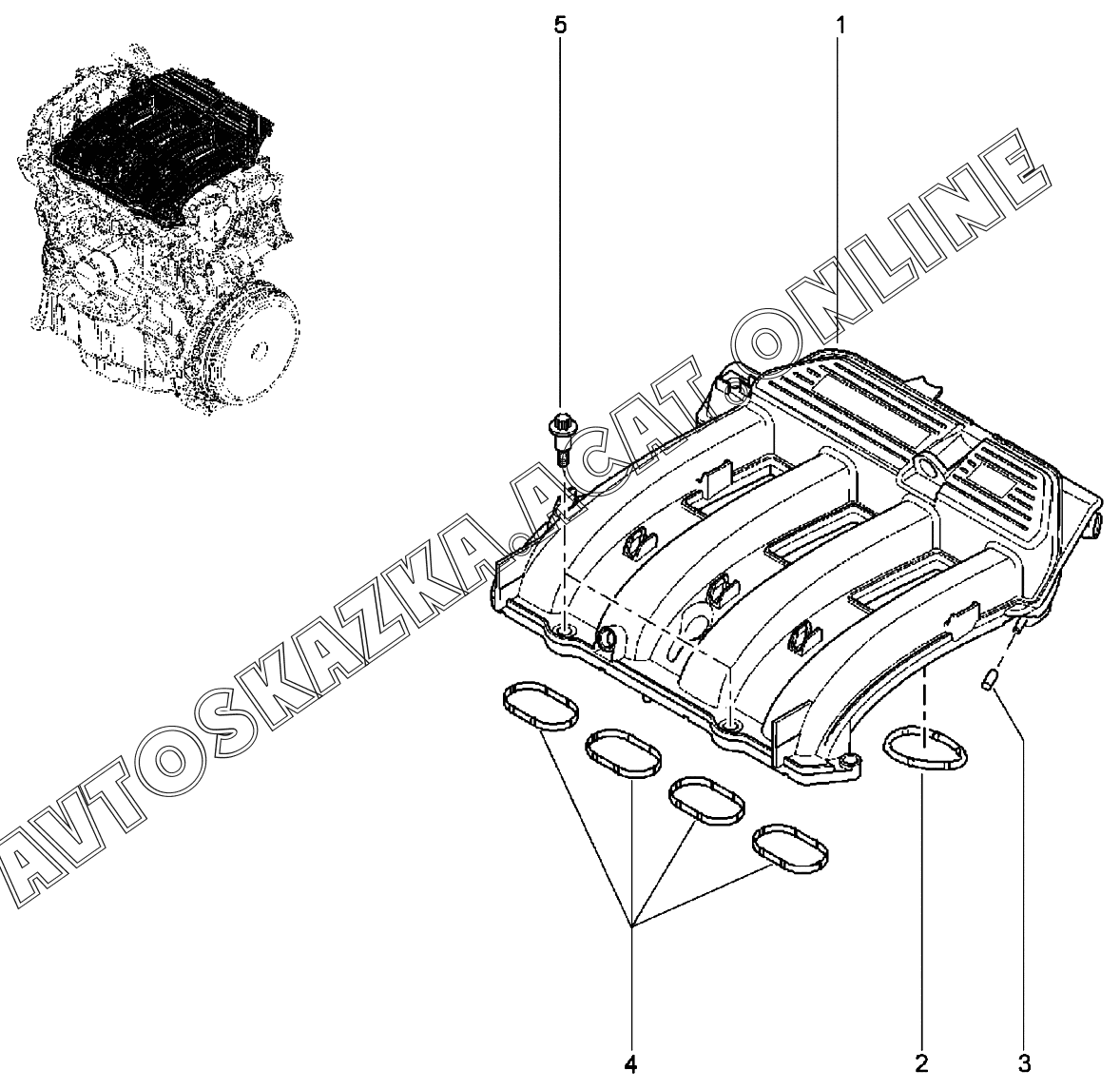 5
1
AVTOSKAZKA.ACAT.ONLINE
4
2
3