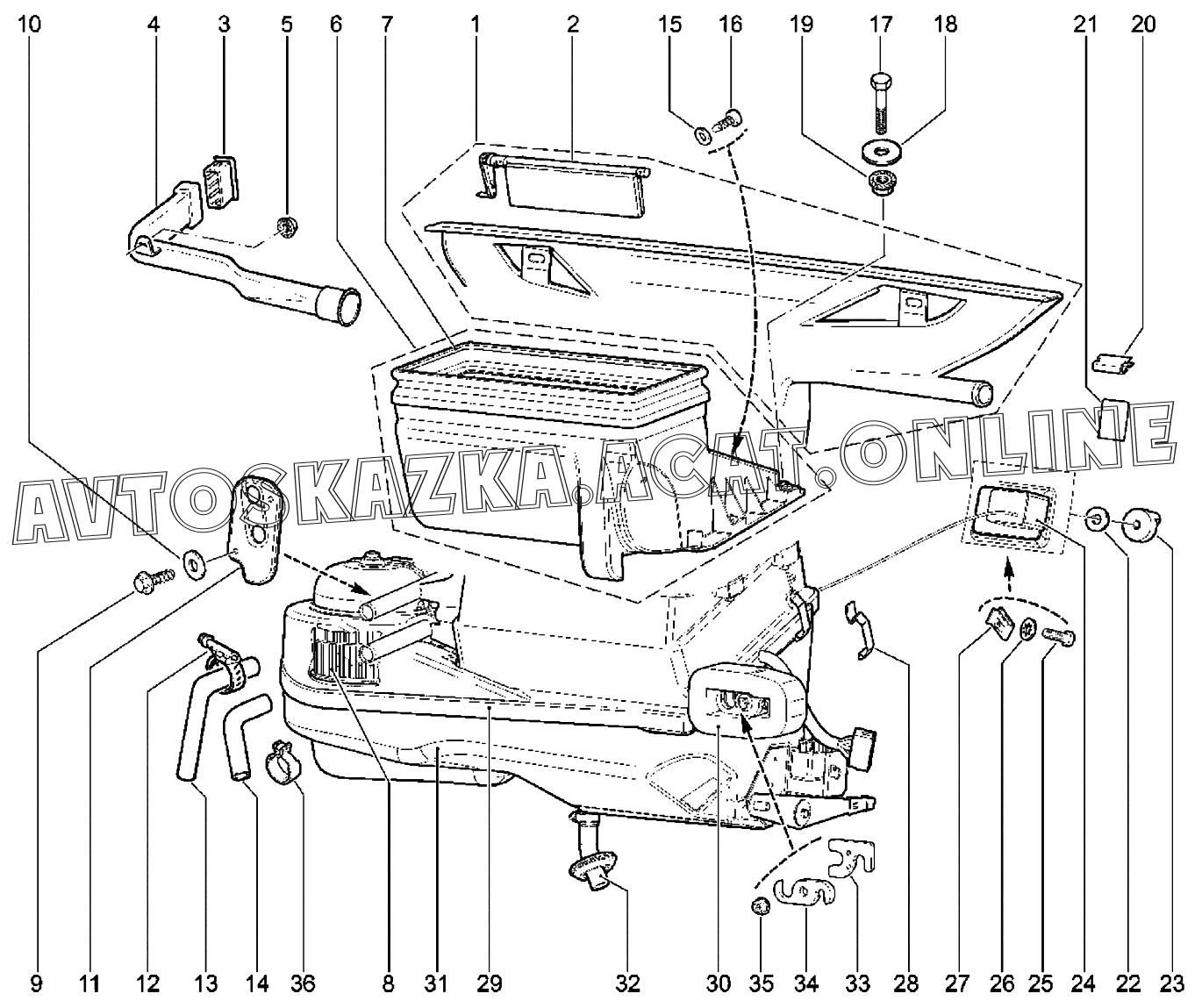 10 4 3 5 6 7 1 2 15 16 19 17 18 21 20

AVTOSKAZKA.ACAT.ONLINE

9 11 12 13 14 36 8 31 29 32 30 35 34 33 28 27 26 25 24 22 23