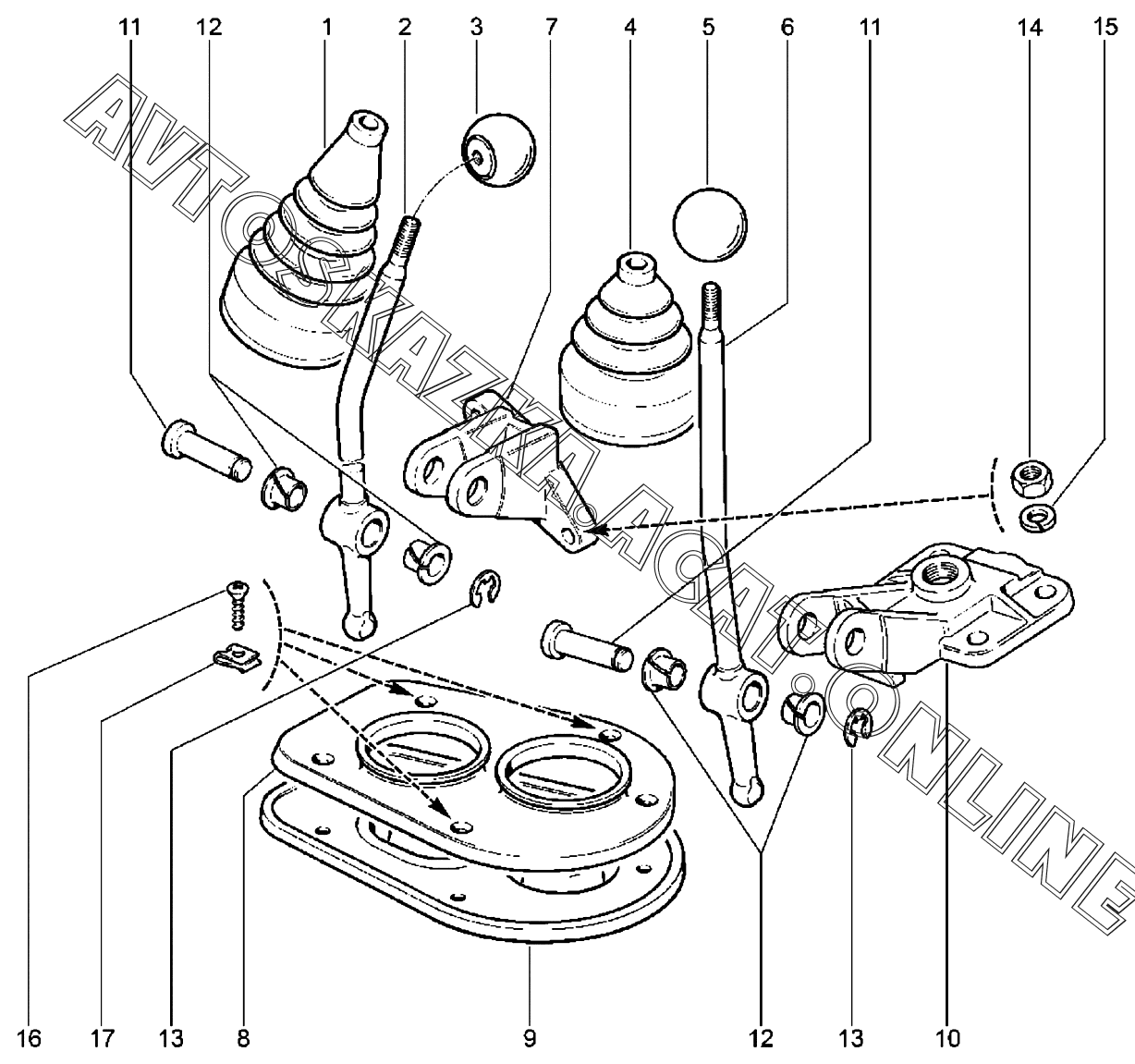 11 12 1 2 3 7 4 5 6 11 14 15

AVTOSKAZKA.ONLINE

16 17 13 8 9 12 13 10