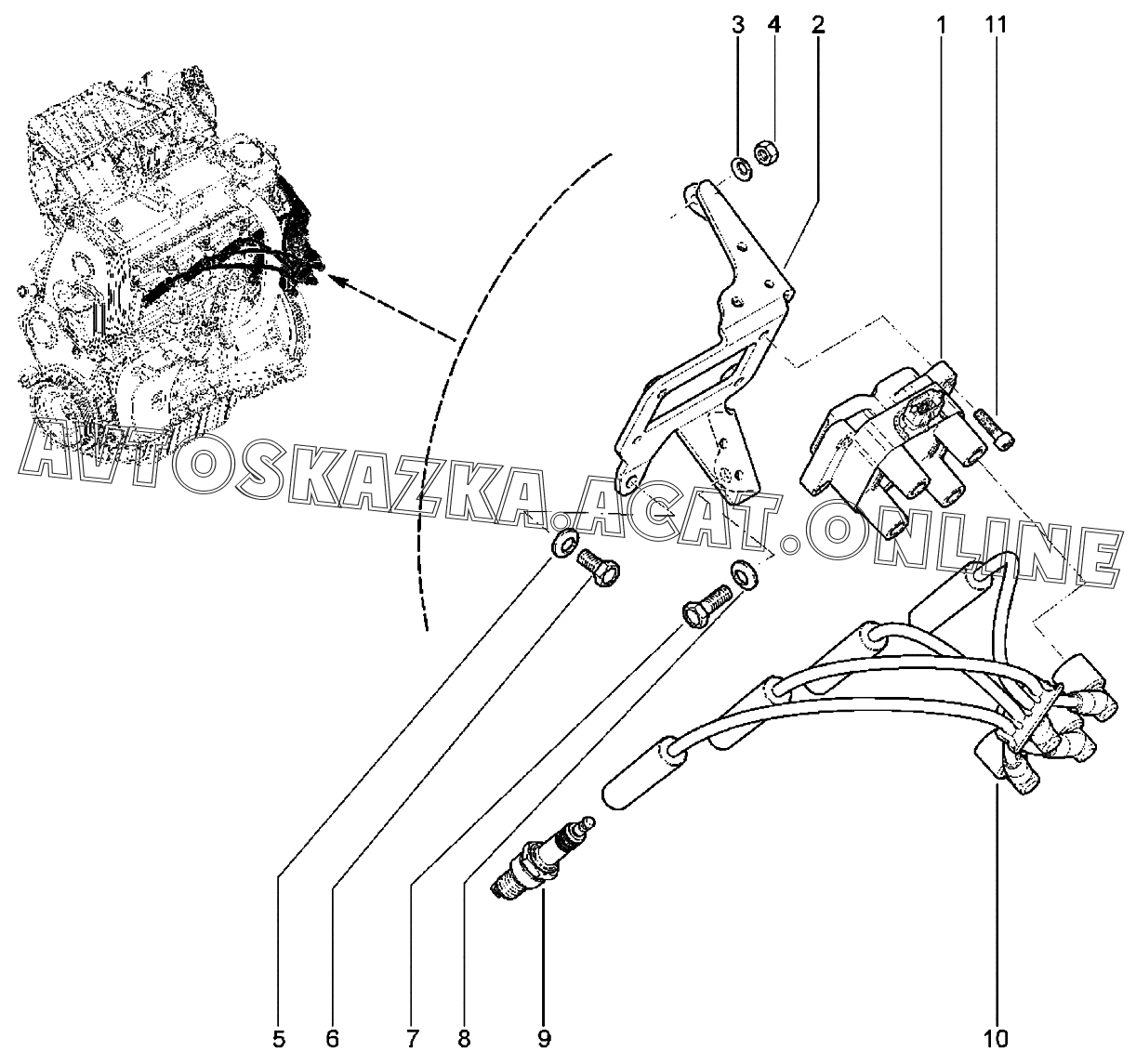 3 4 2 1 11

AVTOSKAZKA.ACAT.ONLINE

5 6 7 8 9 10