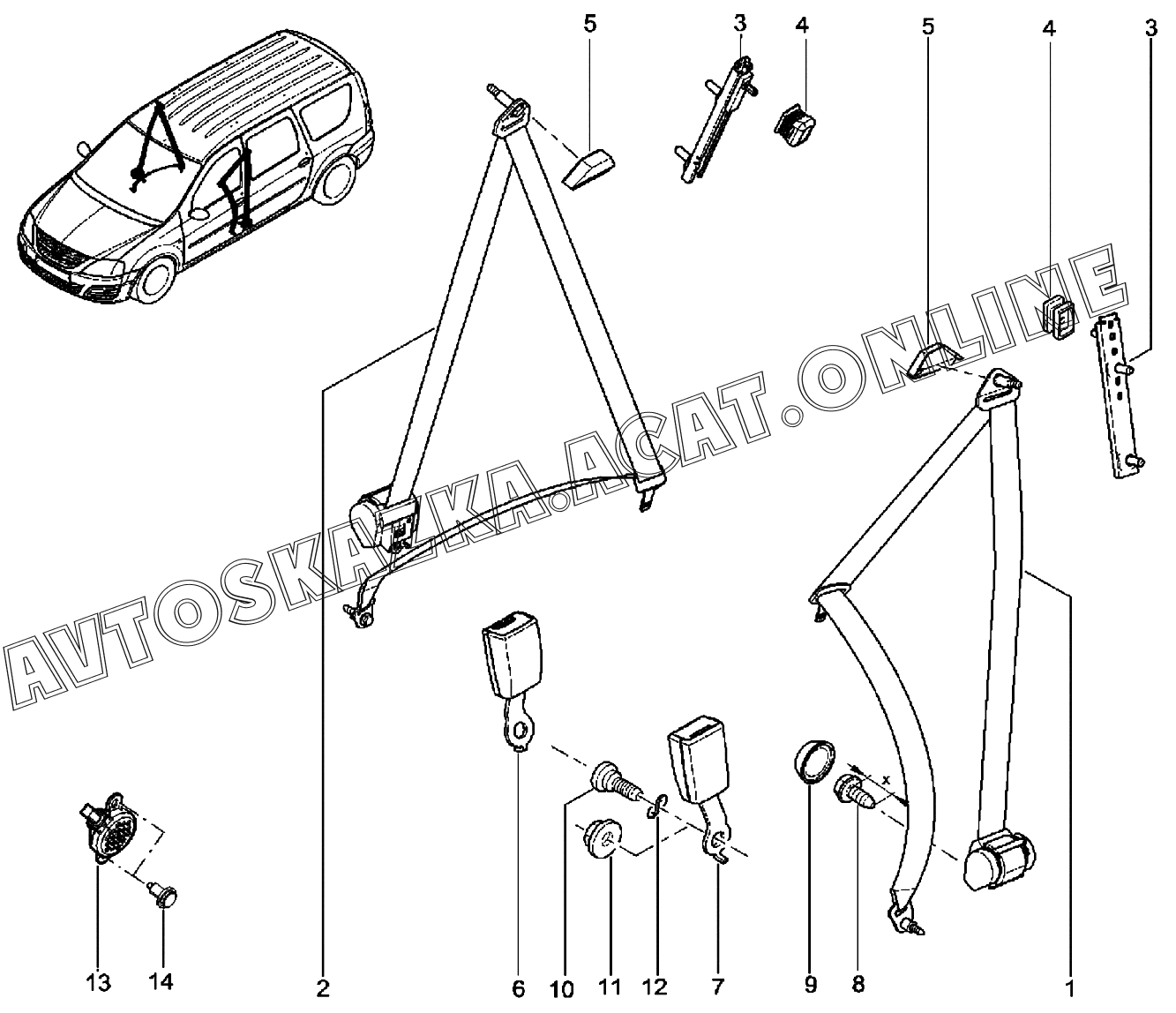 5
3
4
5
4
3
AVTOSKAZKA.ACAT.ONLINE
x
13
14
2
6
10
11
12
7
9
8
1