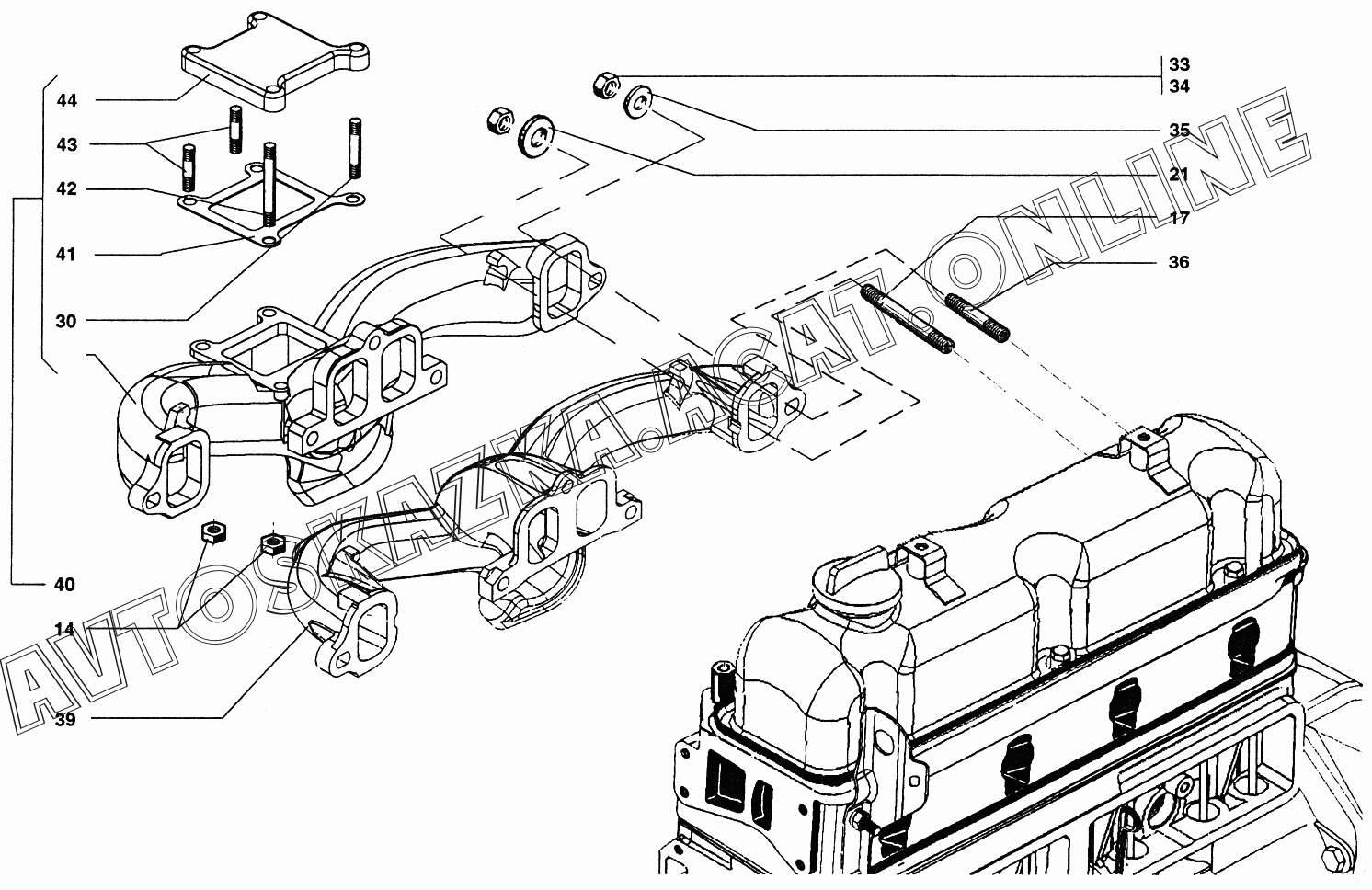 44
43
42
41
30
40
14
39
33
34
35
21
17
36
AVTOSKAZKA.ACAT.ONLINE