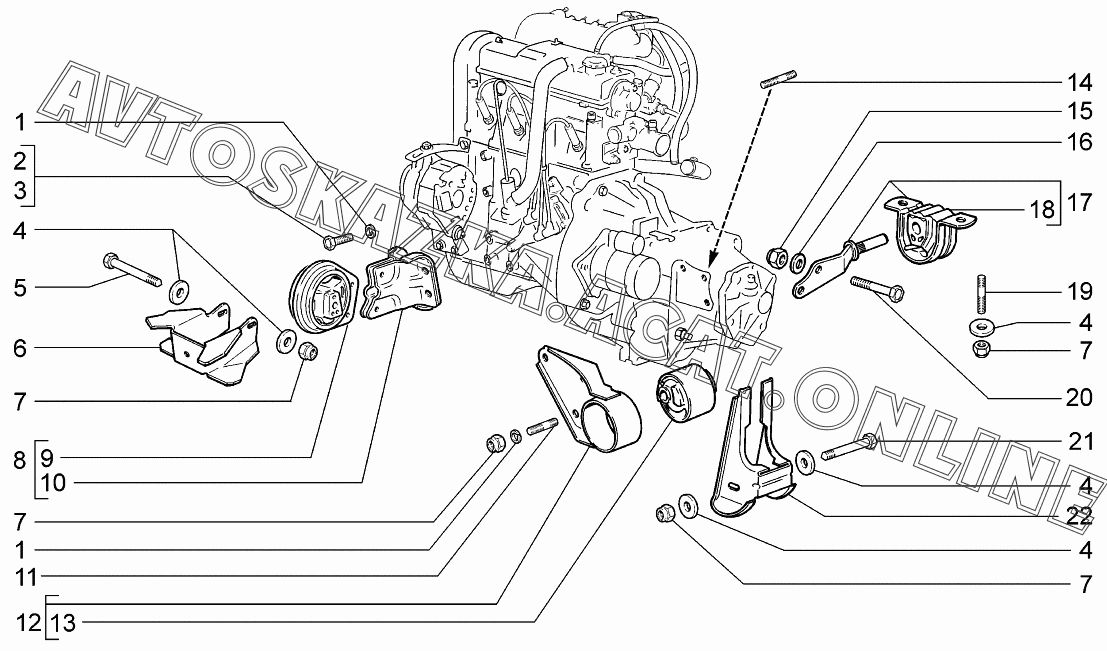 AVTOSKAZKA.ACAT.ONLINE

1
2
3
4
5
6
7
8
9
10
7
1
11
12
13

14
15
16
17
18
19
4
7
20
21
4
22
4
7