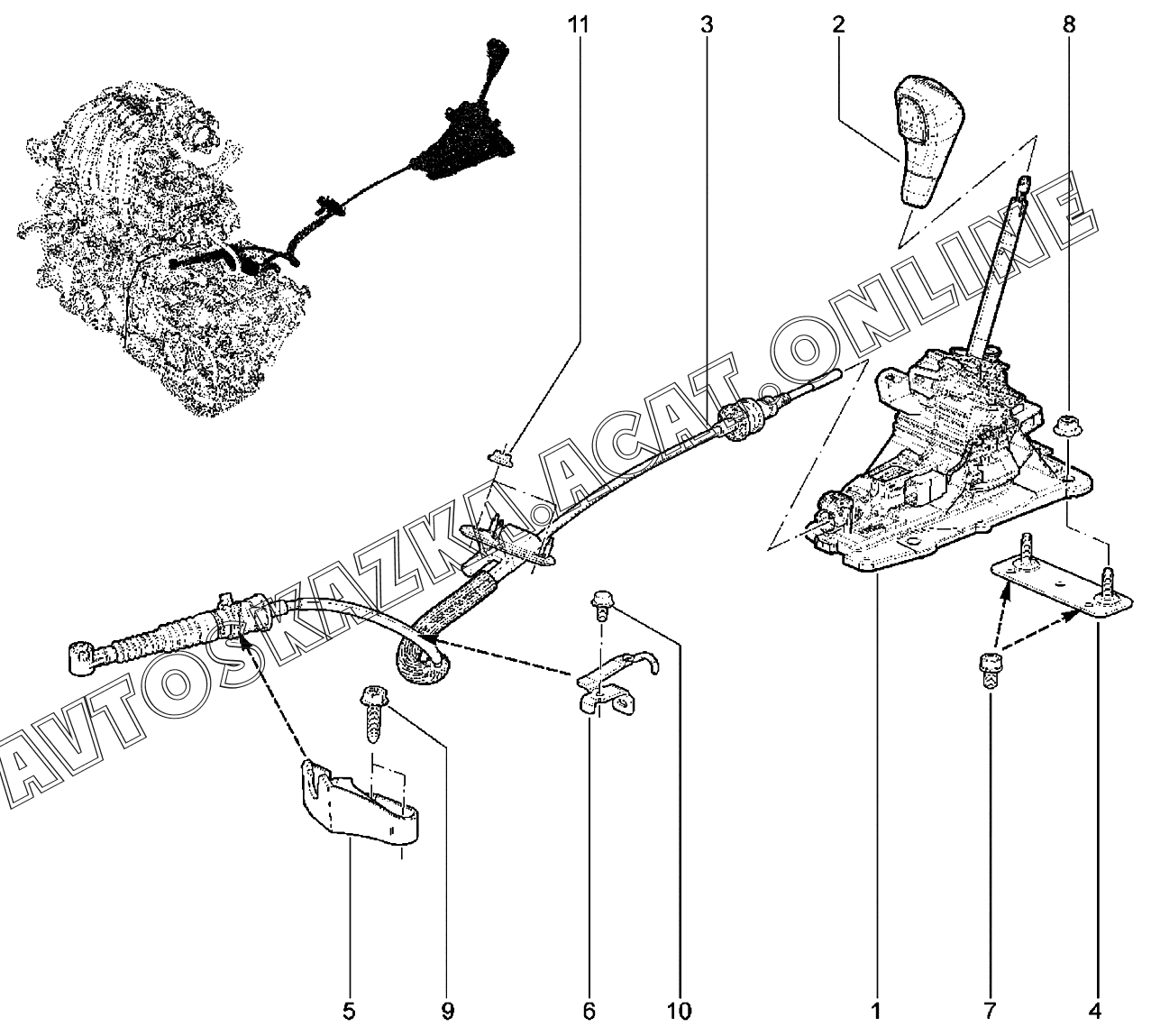 11
3
2
8
AVTOSKAZKA.ACAT.ONLINE
5
9
6
10
1
7
4