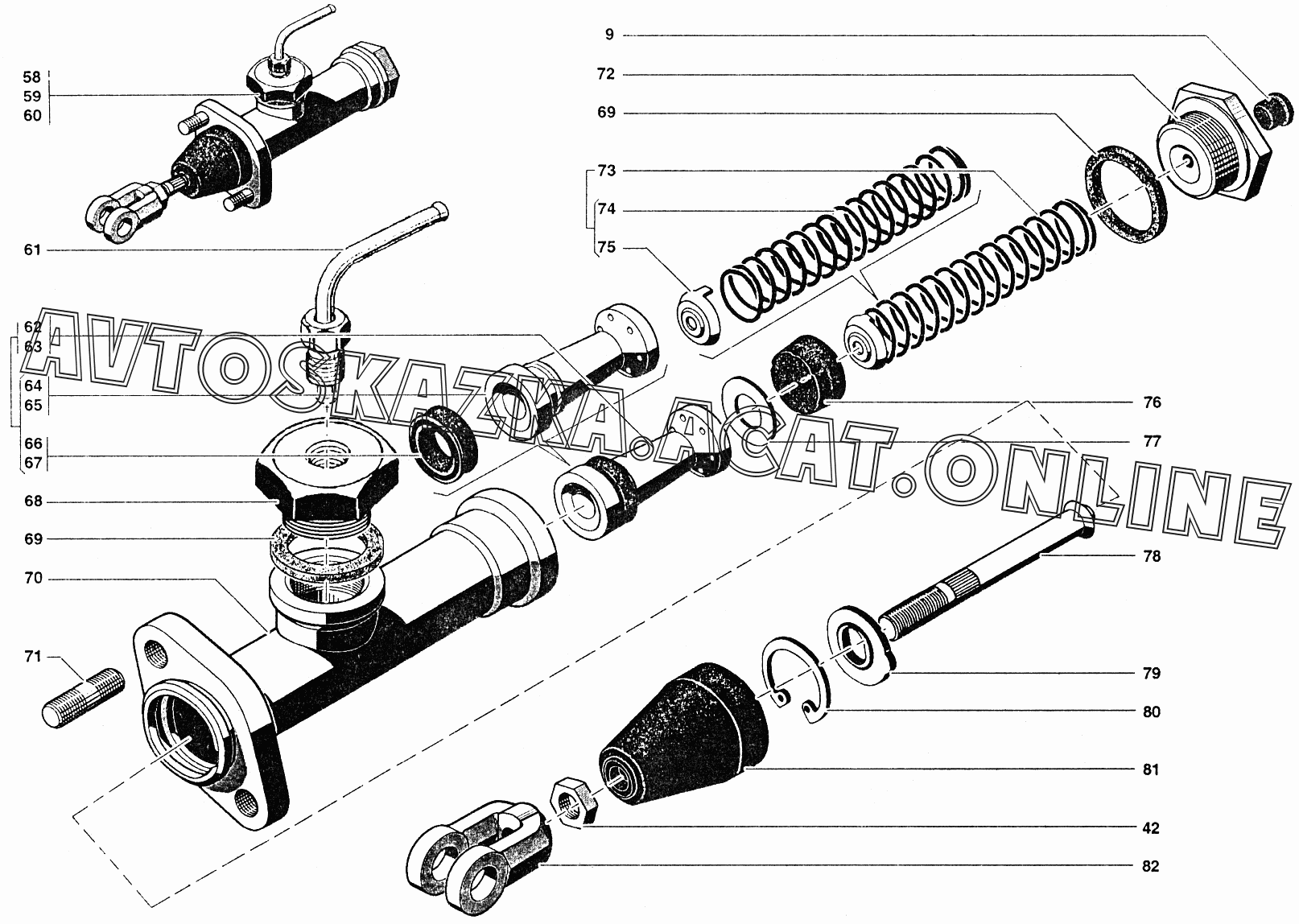 58
59
60
61
62
63
64
65
66
67
68
69
70
71
9
72
69
73
74
75
76
77
78
79
80
81
42
82
AVTOSKAZKA.ACAT.ONLINE