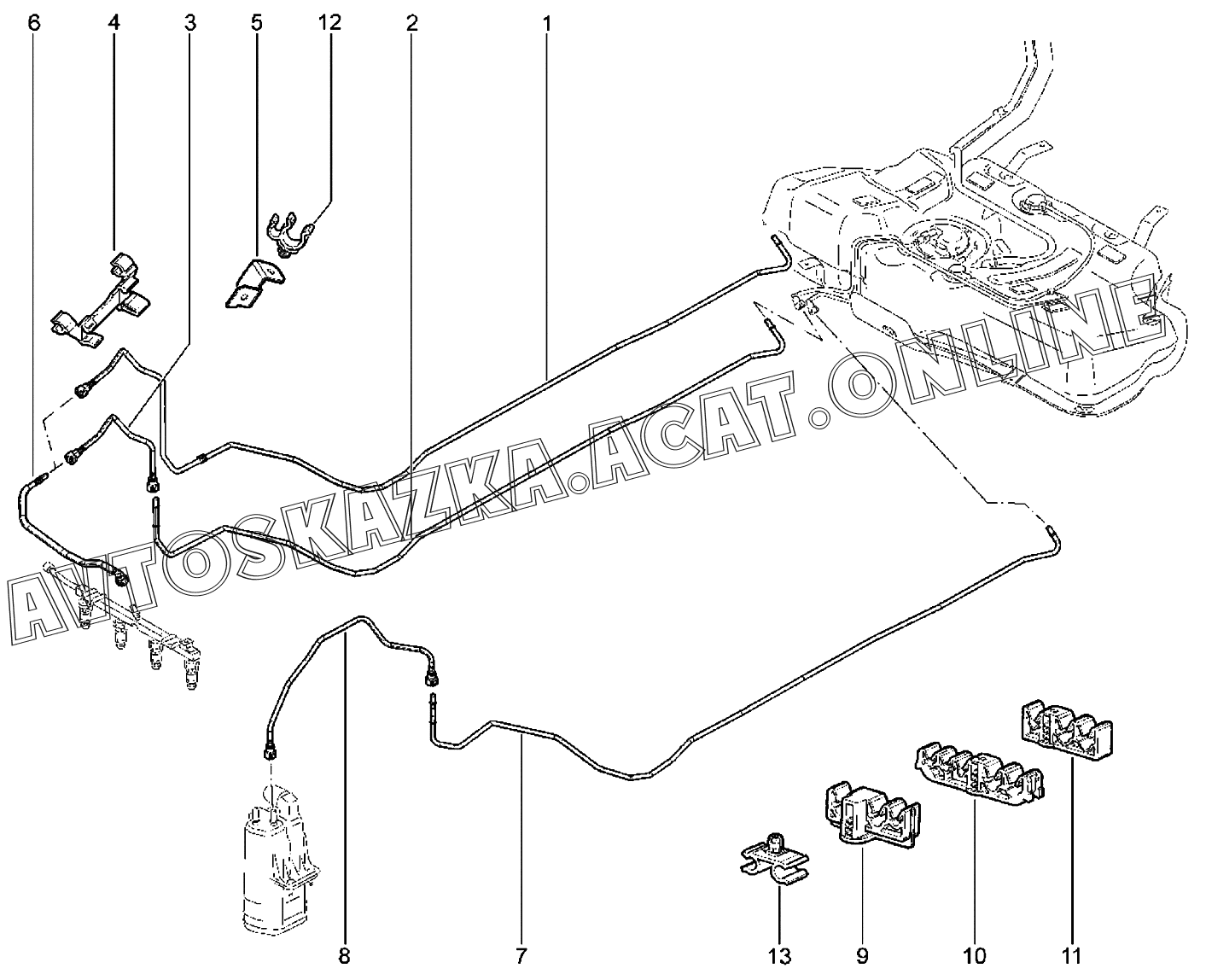 6 4 3 5 12 2 1

AVTOSKAZKA.ACAT.ONLINE

8 7 13 9 10 11