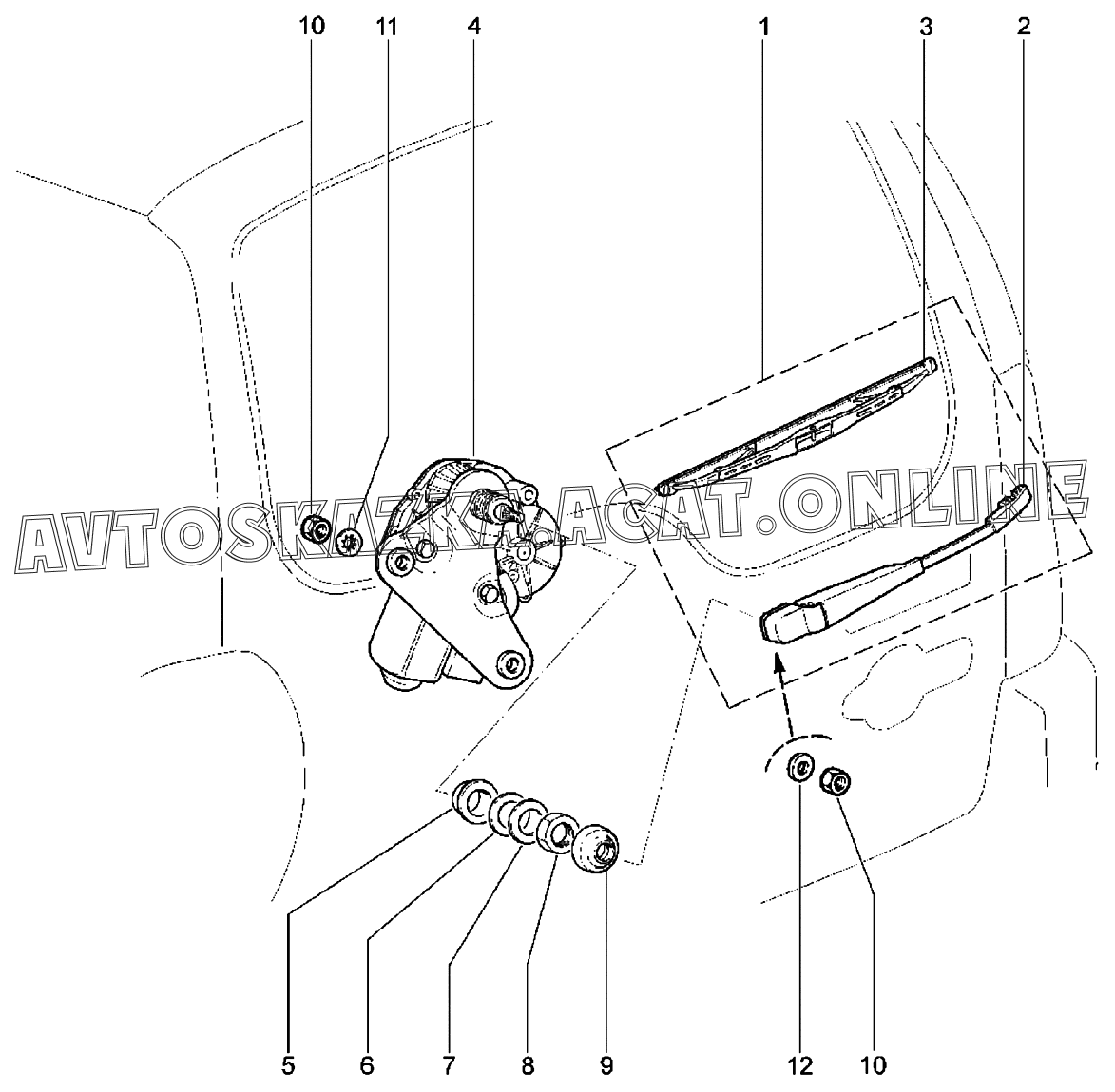 10
11
4
1
3
2

AVTOSKAZKA.ACAT.ONLINE

5
6
7
8
9
12
10