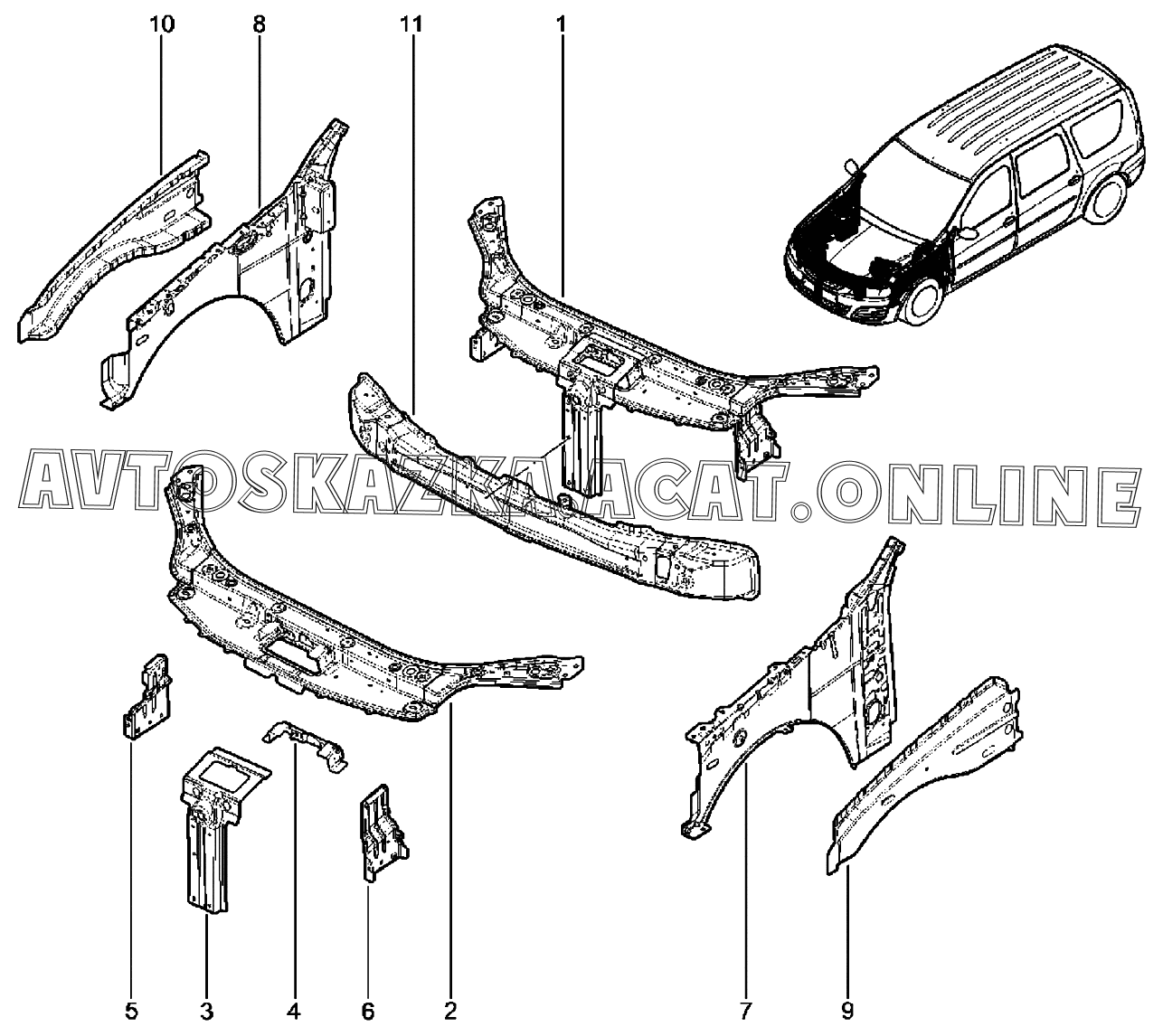 10
8
11
1

AVTOSKAZKA.ACAT.ONLINE

5
3
4
6
2
7
9