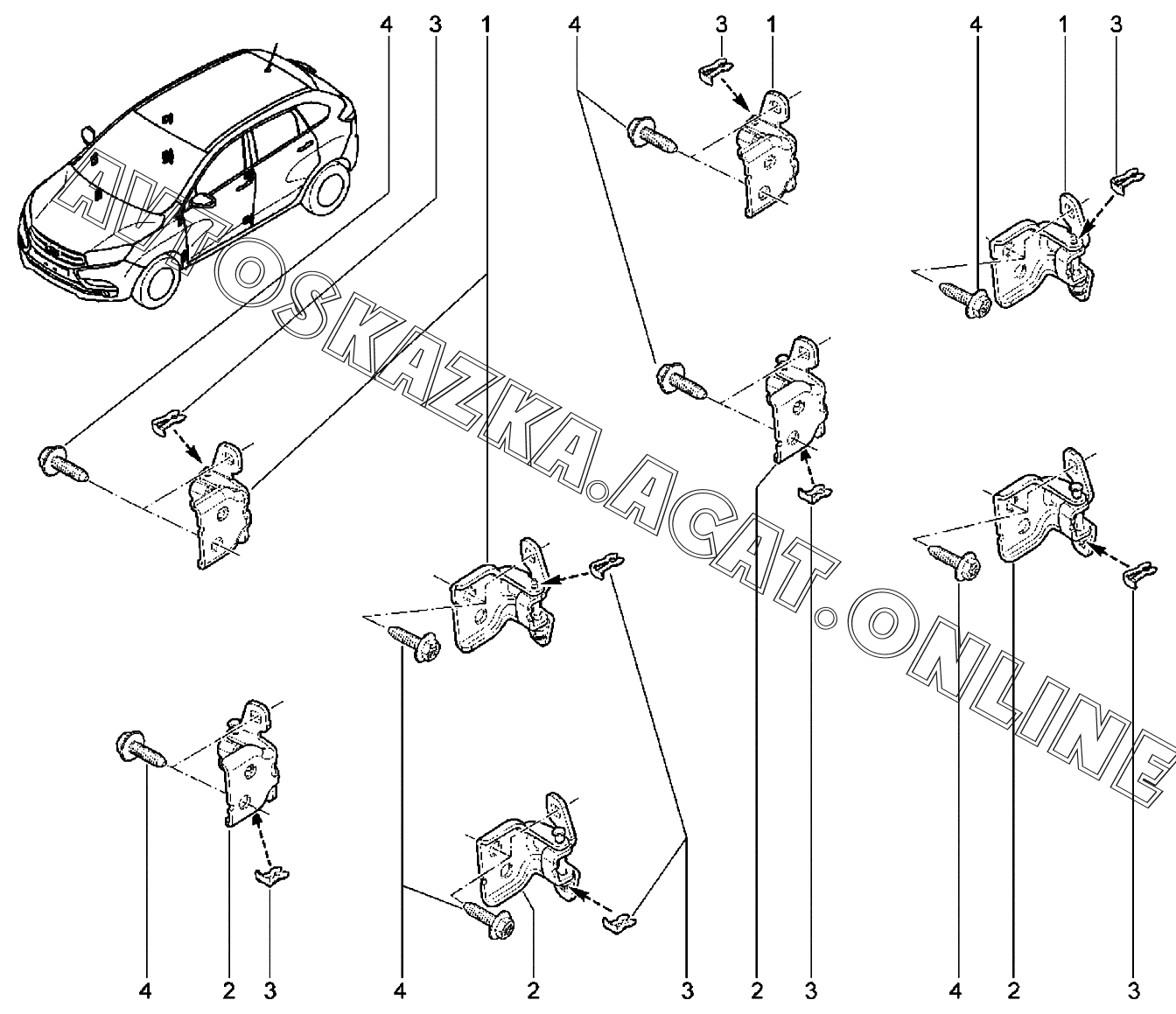 4 3 1 4 3 1 4 1 3

AVTOSKAZKA.ACAT.ONLINE

4 2 3 4 2 3 2 3 4 2 3