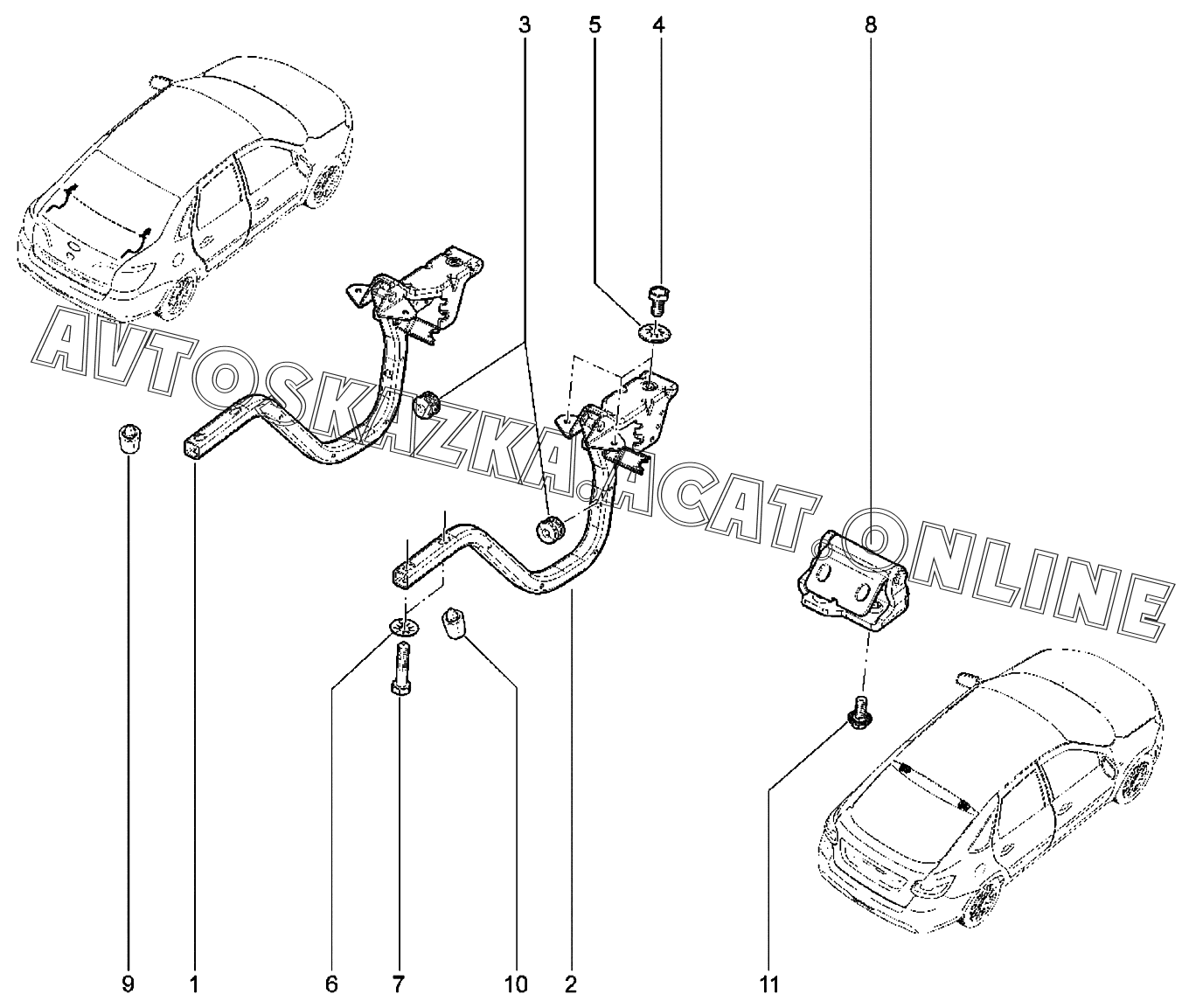 3
5
4
8
AVTOSKAZKA.ACAT.ONLINE
9
1
6
7
10
2
11