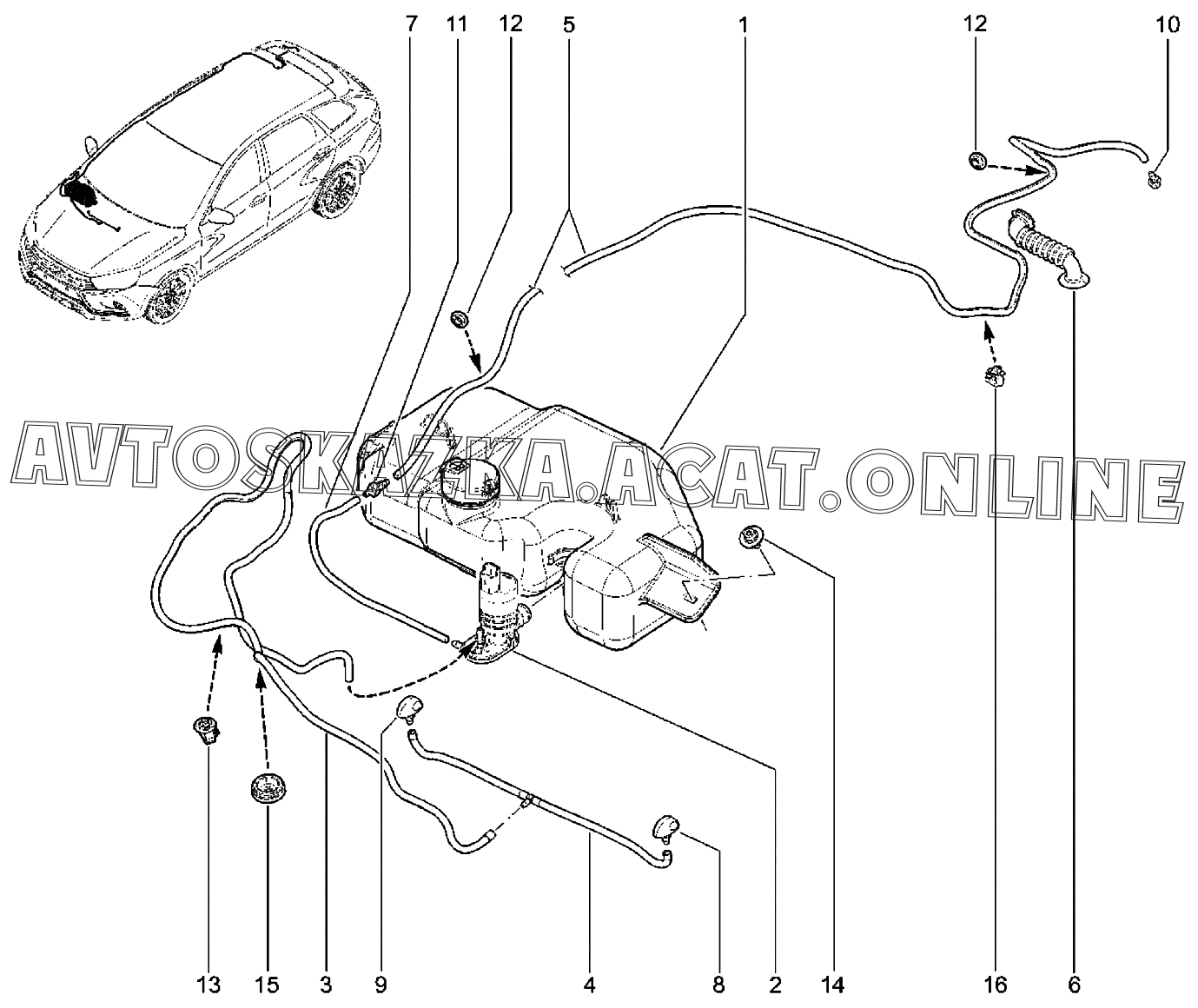 7 11 12 5 1 12 10

AVTOSKAZKA.ACAT.ONLINE

13 15 3 9 4 8 2 14 16 6