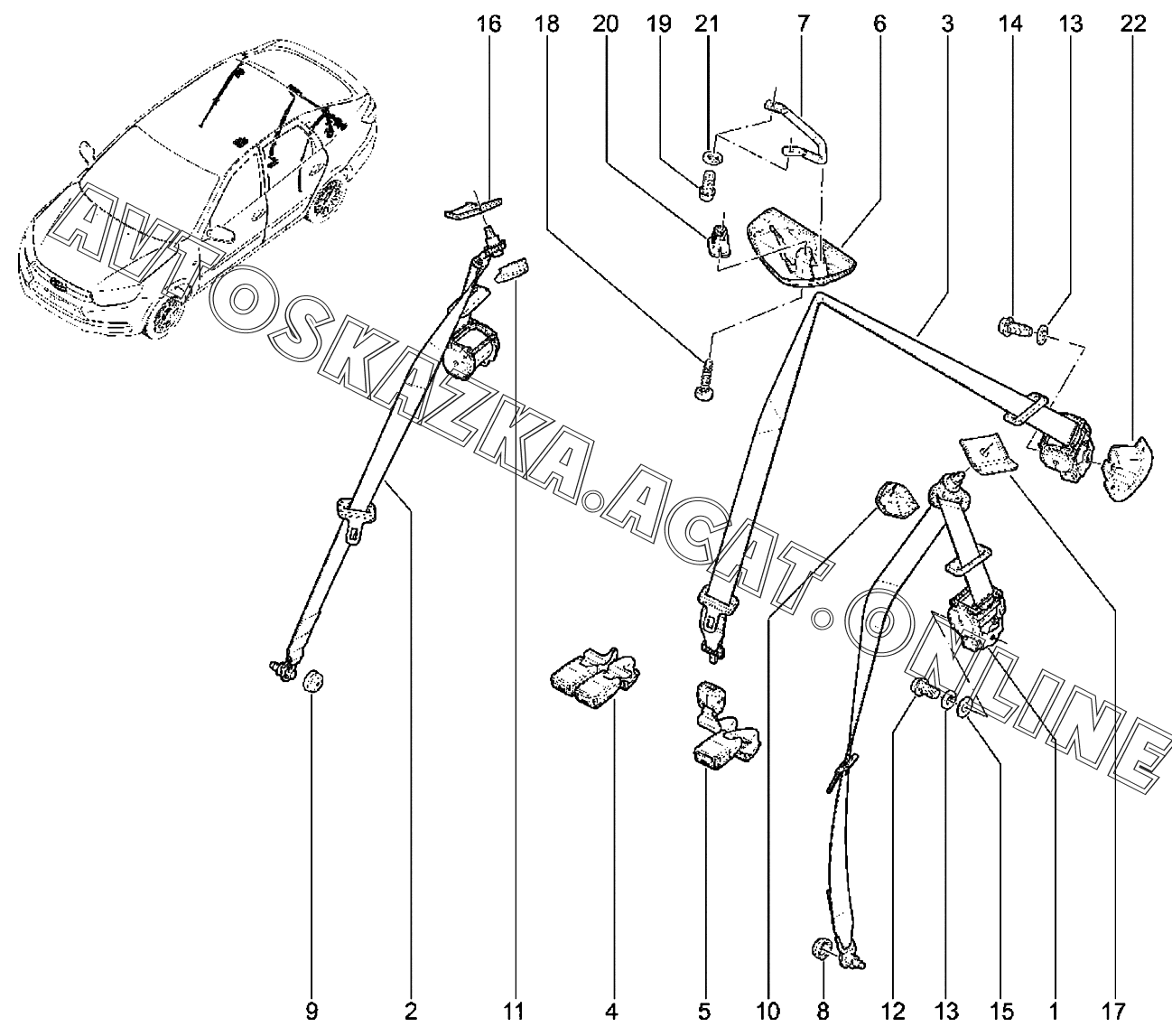 16 18 20 19 21 7 6 3 14 13 22

AVTOSKAZKA.ACAT.ONLINE

9 2 11 4 5 10 8 12 13 15 1 17