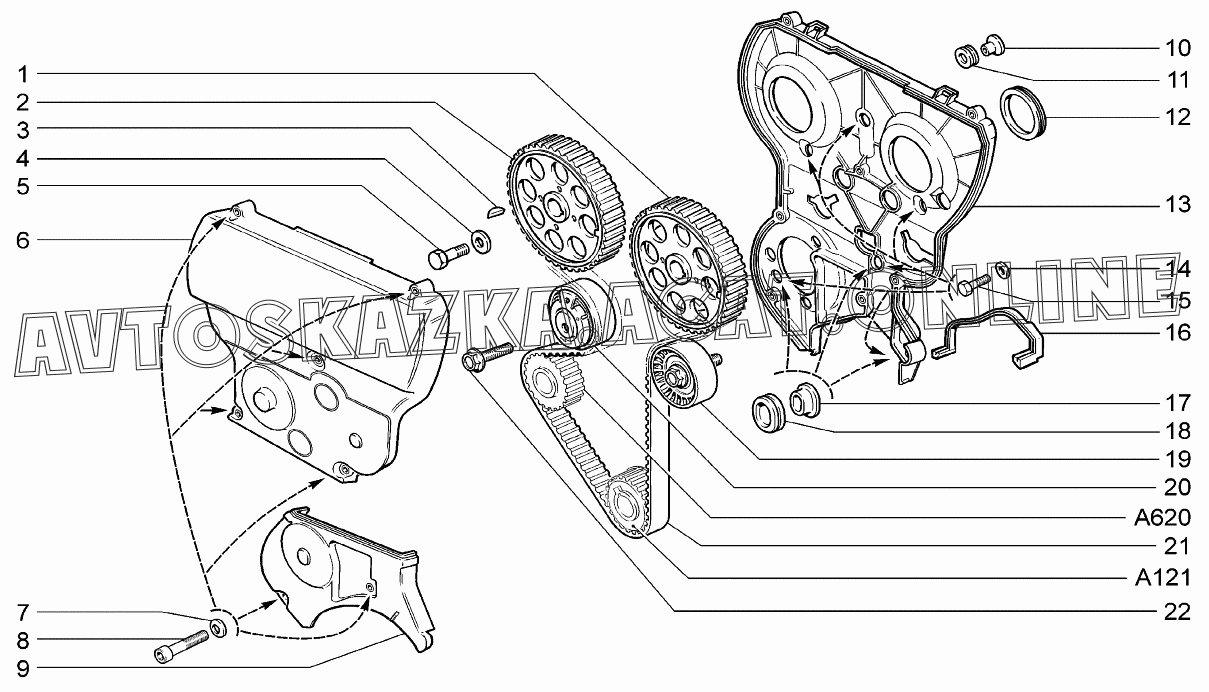 1
2
3
4
5
6
7
8
9
10
11
12
13
14
15
16
17
18
19
20
A620
21
A121
22
AVTOSKAZKA.ONLINE