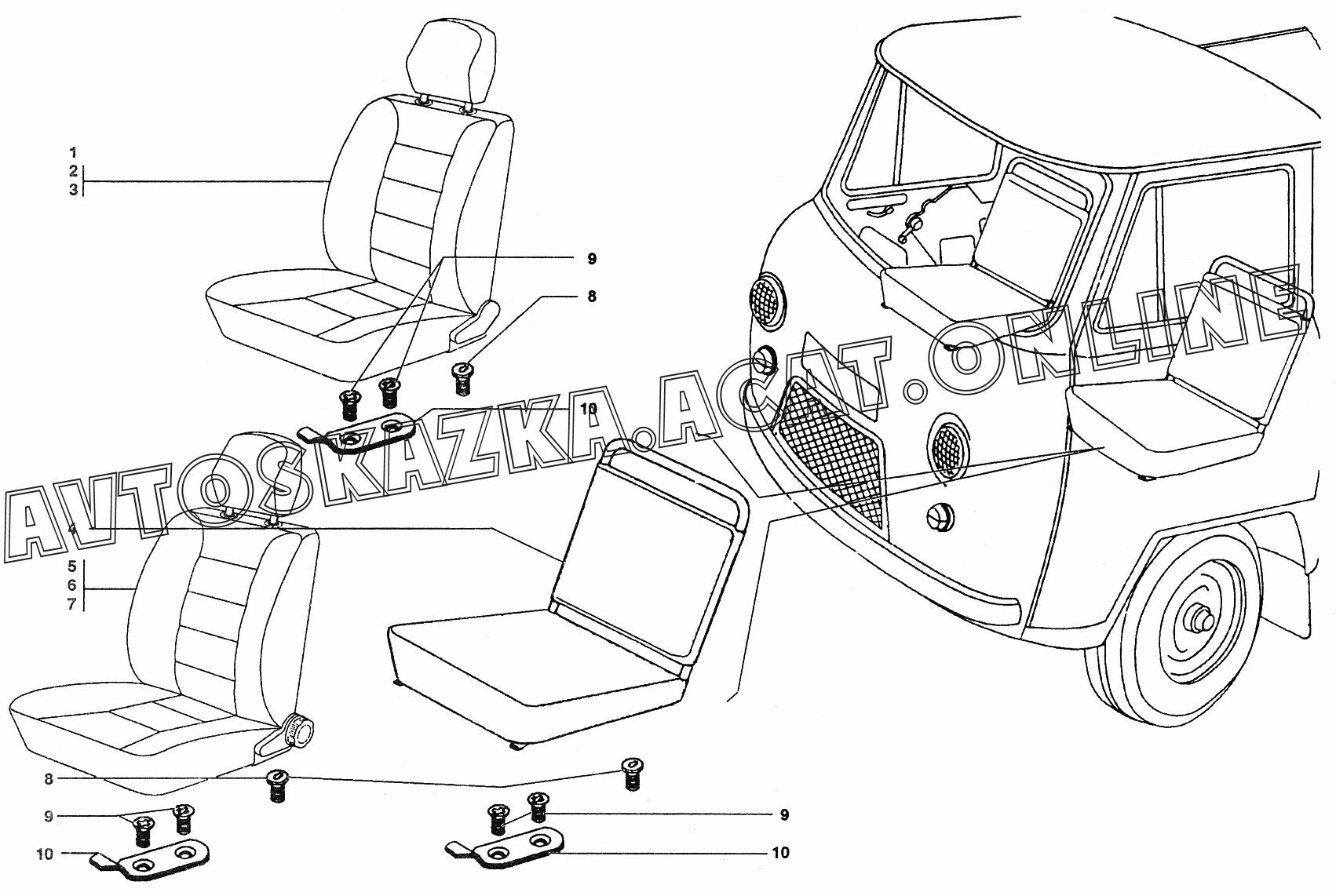 1
2
3
9
8
10
AVTOSKAZKA.ACAT.ONLINE
4
5
6
7
8
9
10
9
10