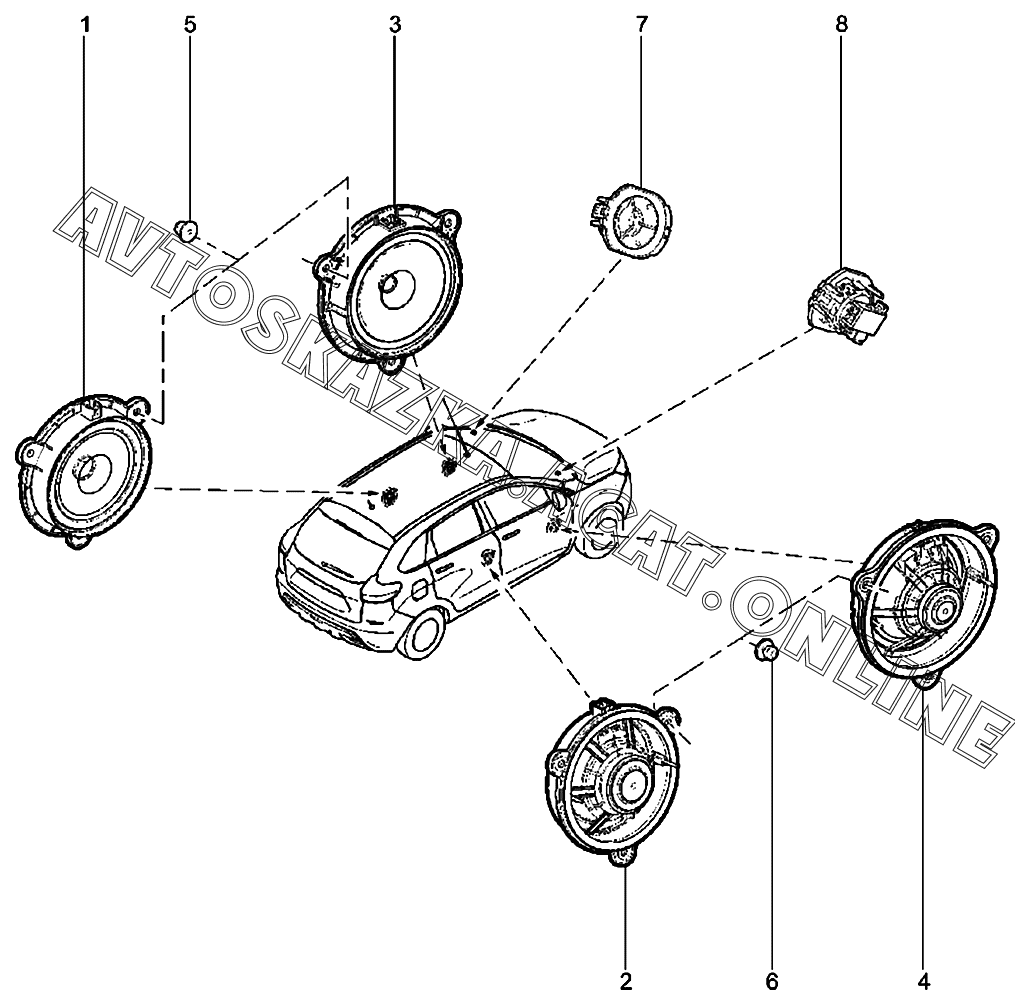 1
5
3
7
8
AVTOSKAZKA.CAT.ONLINE
2
6
4