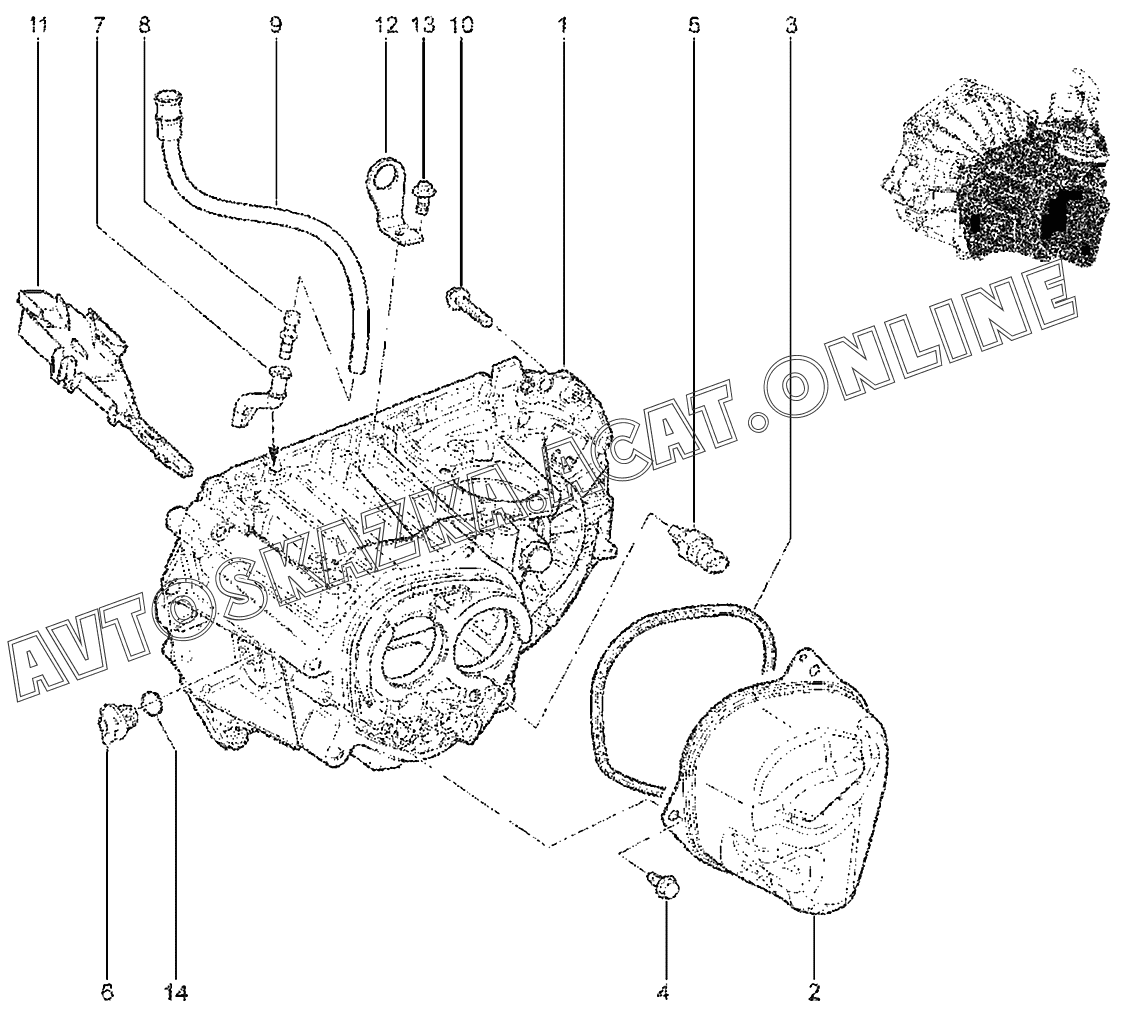 11 7 8 9 12 13 10 1 5 3

AVTOSKAZKA.ACAT.ONLINE

6 14 4 2