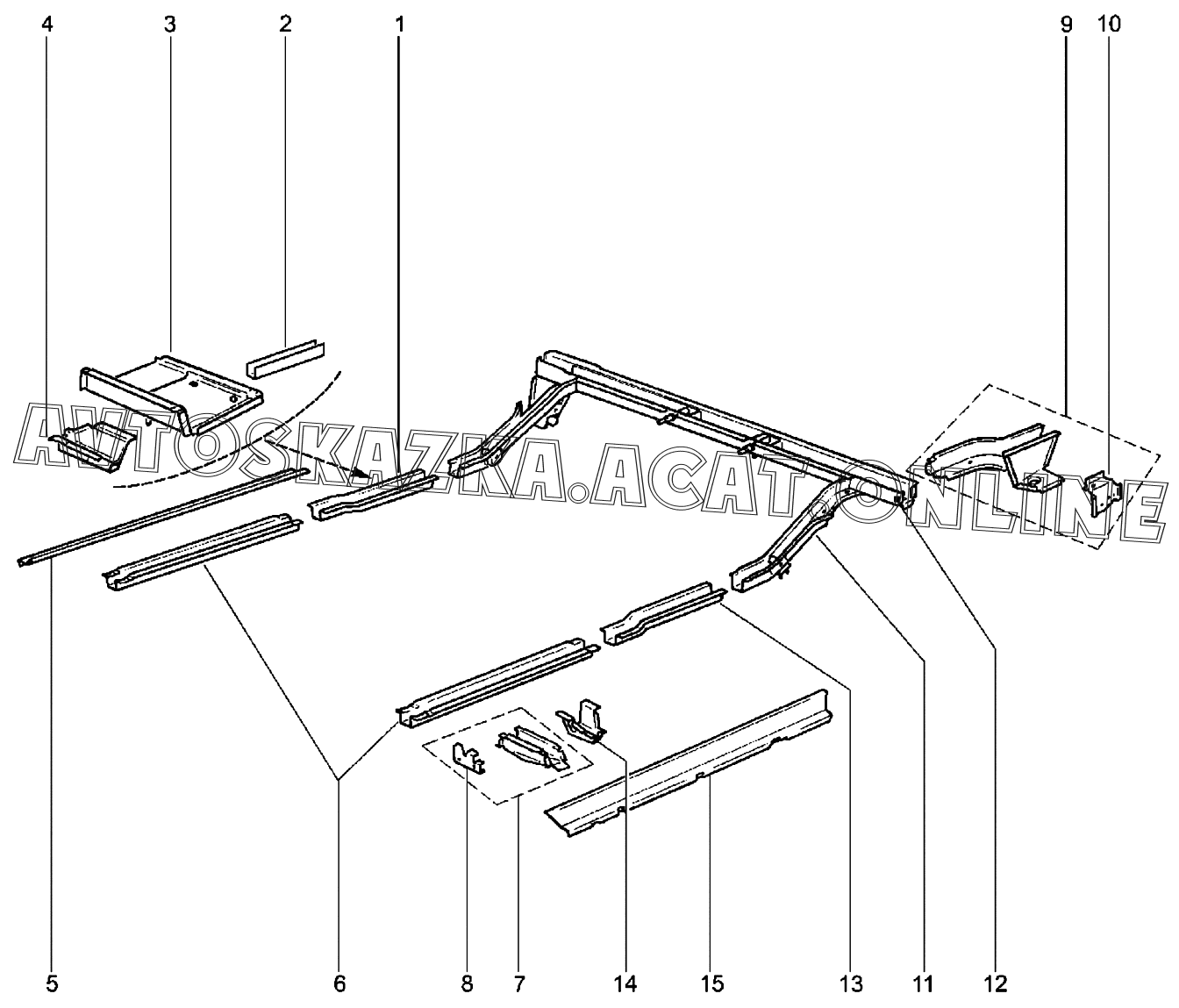 4 3 2 1 9 10

AVTOSKAZKA.ACAT.ONLINE

5 6 8 7 14 15 13 11 12