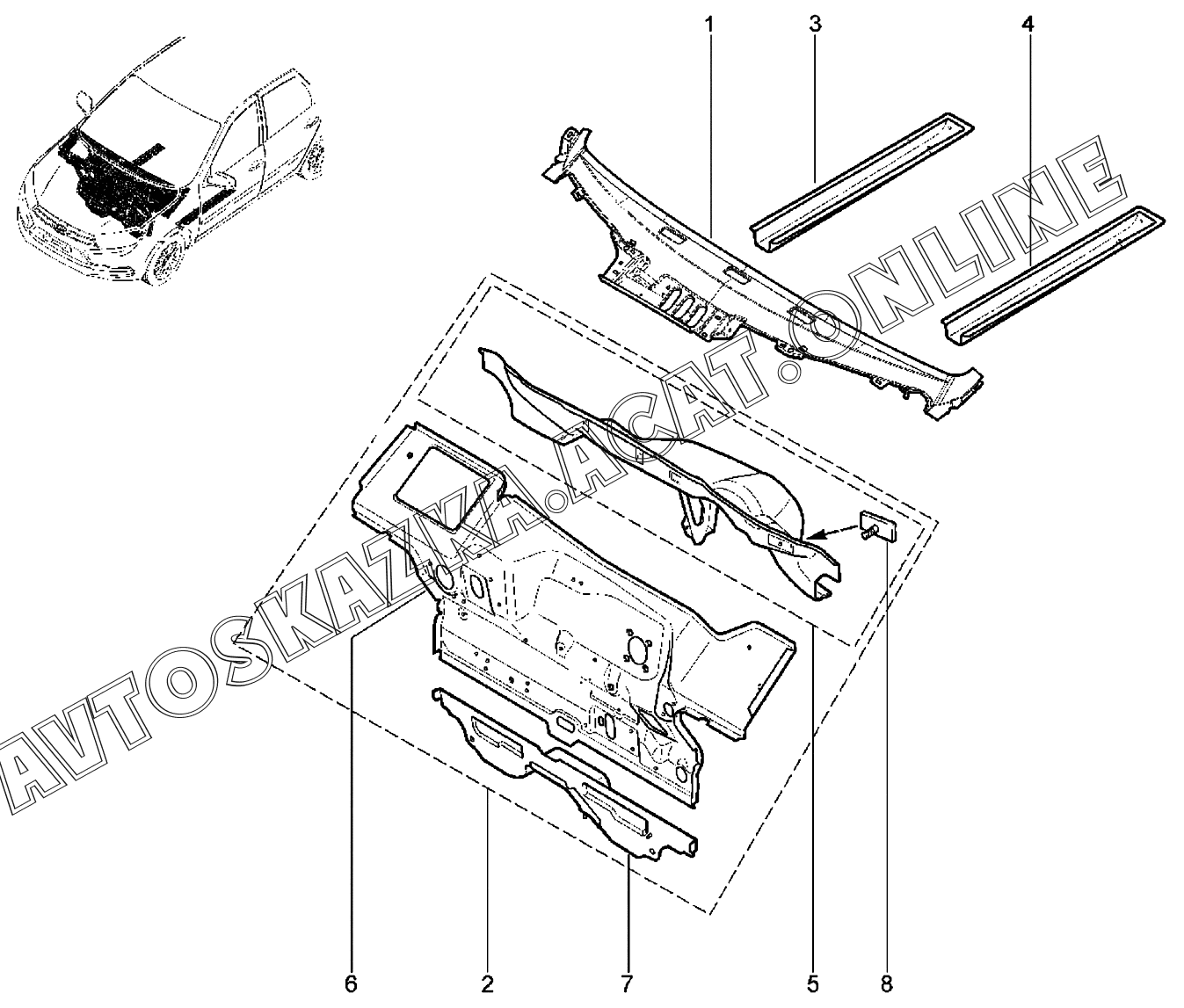 1
3
4
AVTOSKAZKA.ACAT.ONLINE
6
2
7
5
8