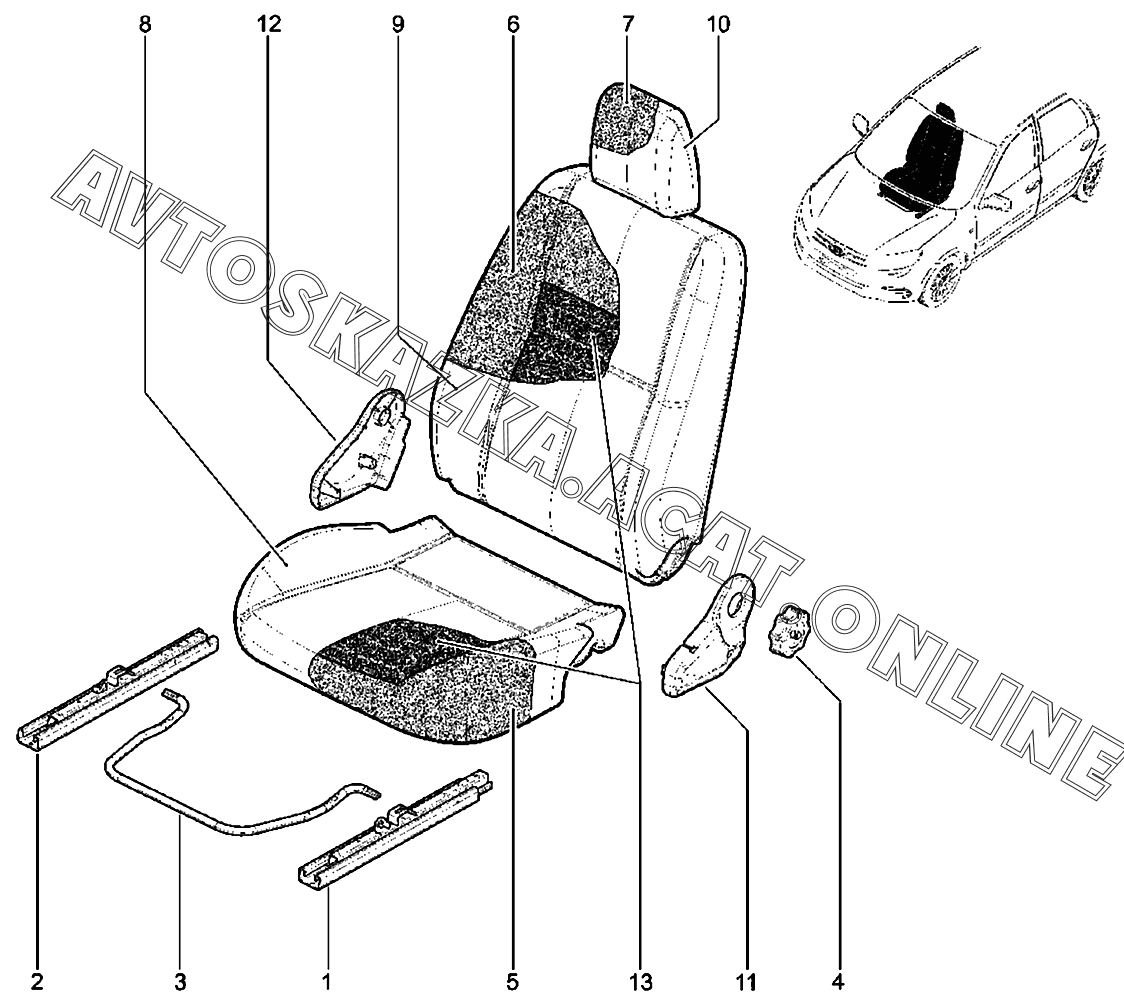 8
12
9
6
7
10
AVTOSKAZKA.ACAT.ONLINE
2
3
1
5
13
11
4