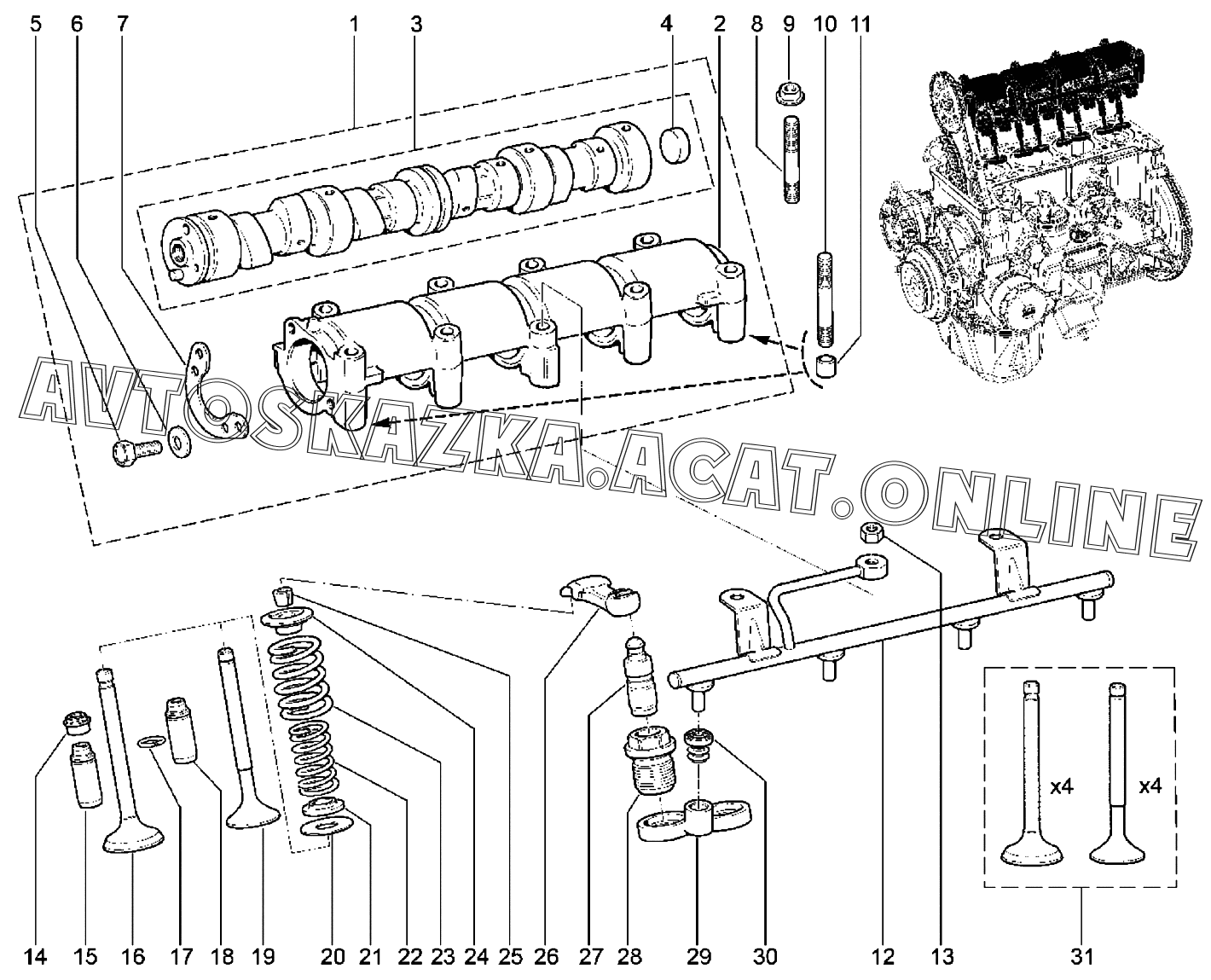 5 6 7 1 3 4 2 8 9 10 11

AVTOSKAZKA.ACAT.ONLINE

x4 x4

14 15 16 17 18 19 20 21 22 23 24 25 26 27 28 29 30 12 13 31