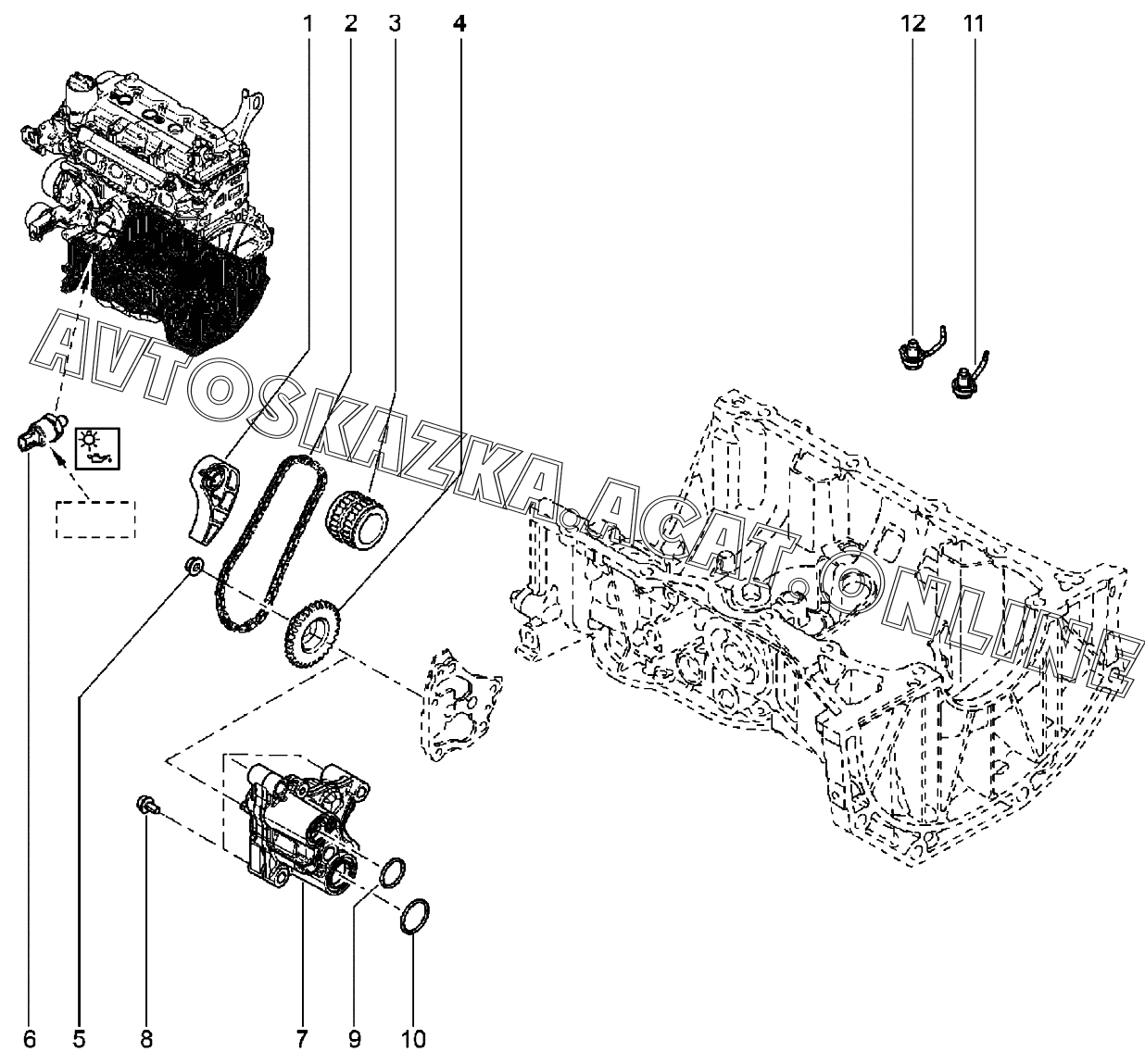 1 2 3 4

12 11

AVTOSKAZKA.ACAT.ONLINE

6 5 8 7 9 10