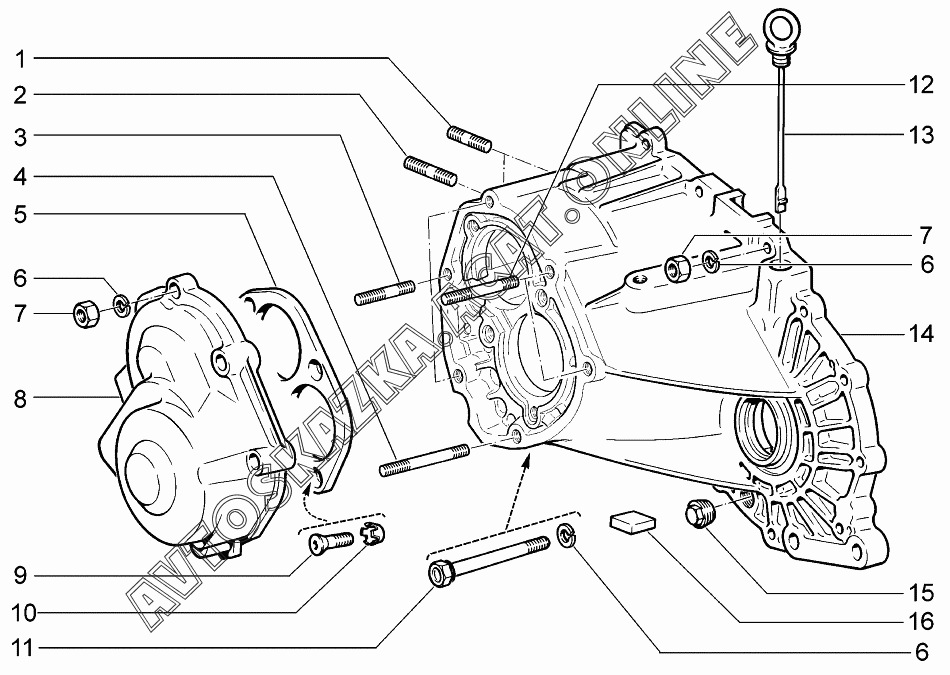 1
2
3
4
5
6
7
8
9
10
11
12
13
7
6
14
15
16
6
AVTOSKAZKA.CAT.ONLINE