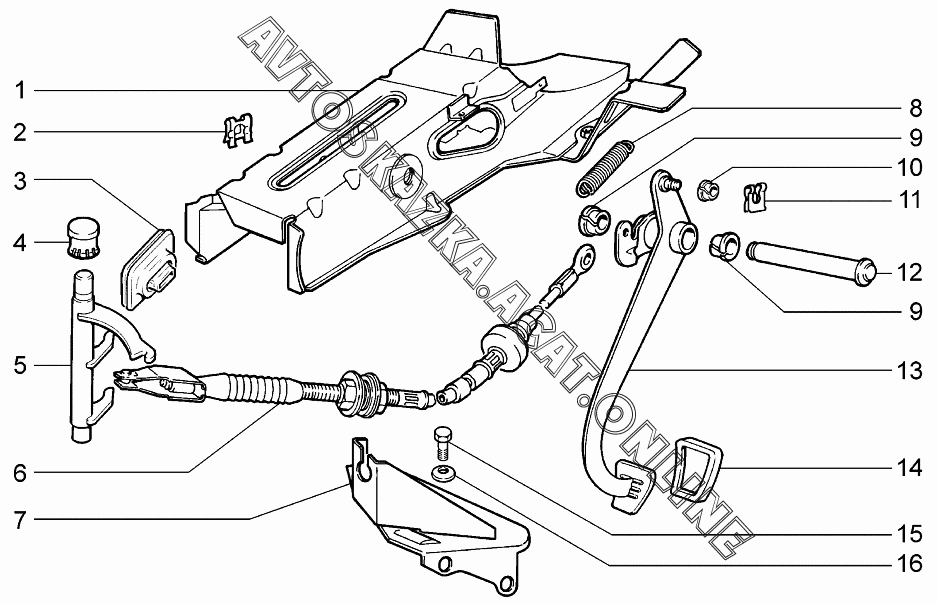 AVTOSKAZKA.AGAT.ONLINE

1
2
3
4
5
6
7
8
9
10
11
12
9
13
14
15
16