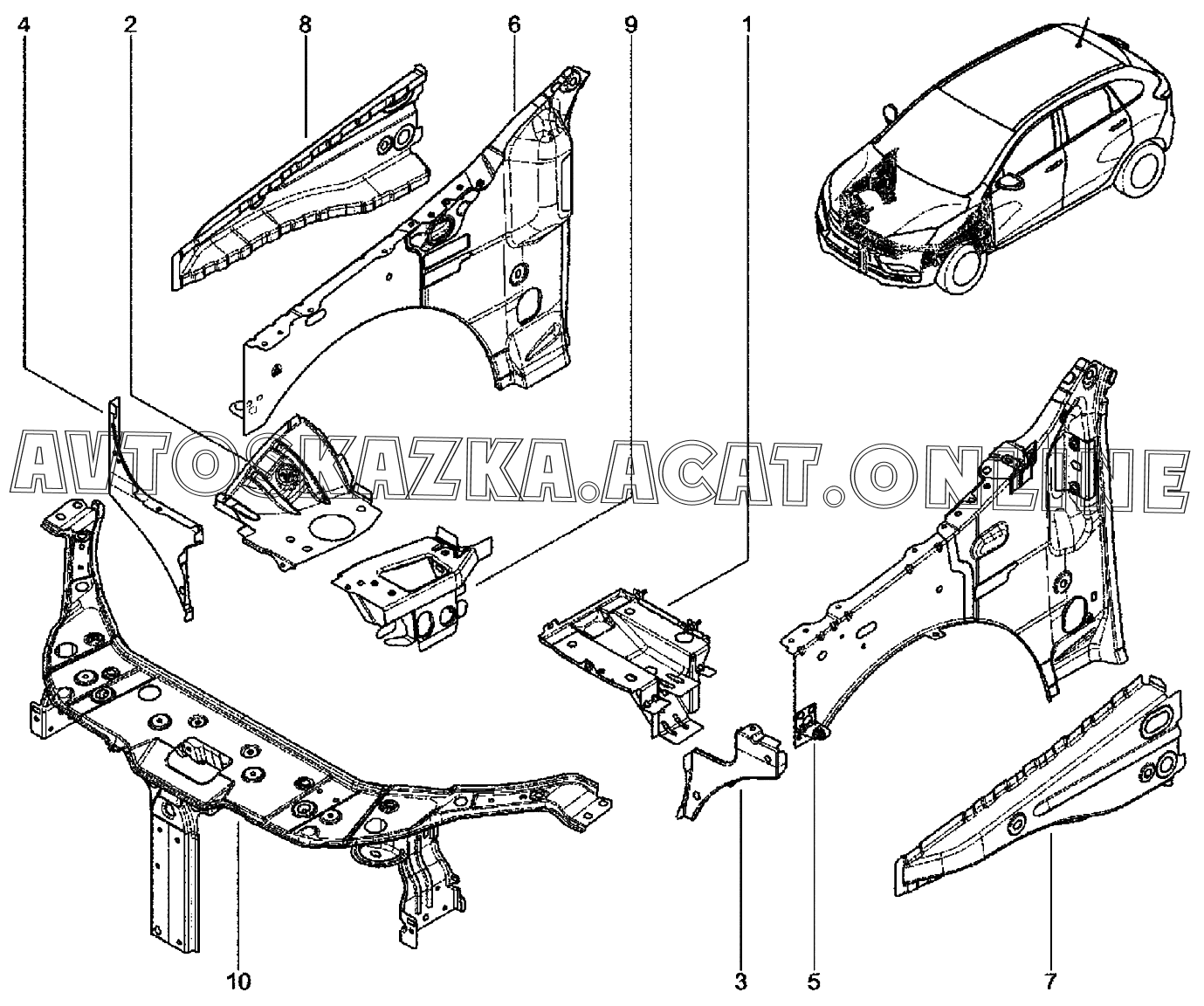 4
2
8
6
9
1

AVTOSKAZKA.ACAT.ONLINE

10
3
5
7