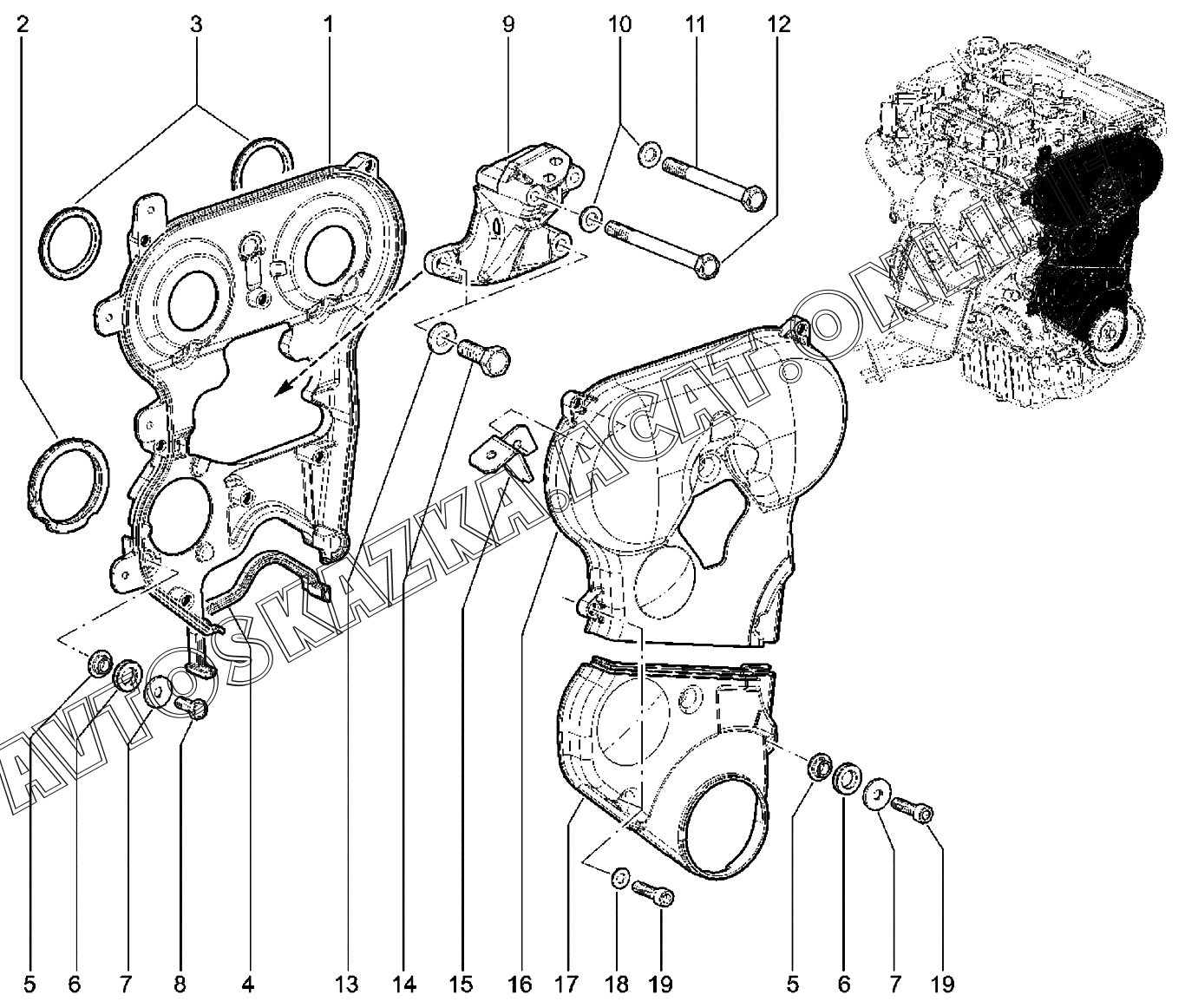 2 3 1 9 10 11 12

AVTOSKAZKA.ACAT.ONLINE

5 6 7 8 4 13 14 15 16 17 18 19 5 6 7 19