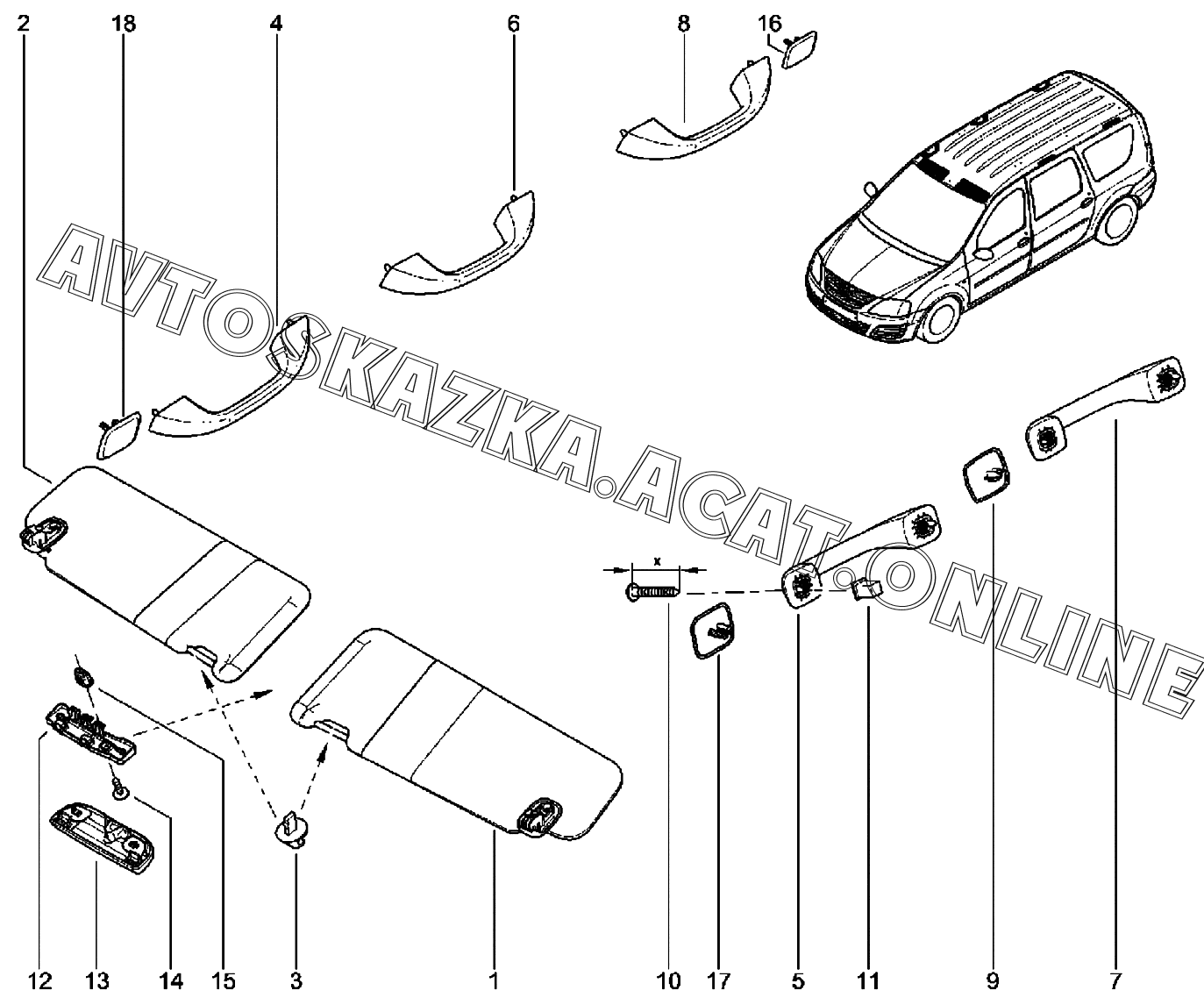 2
18
4
6
8
16

AVTOSKAZKA.ACAT.ONLINE

x

12
13
14
15
3
1
10
17
5
11
9
7