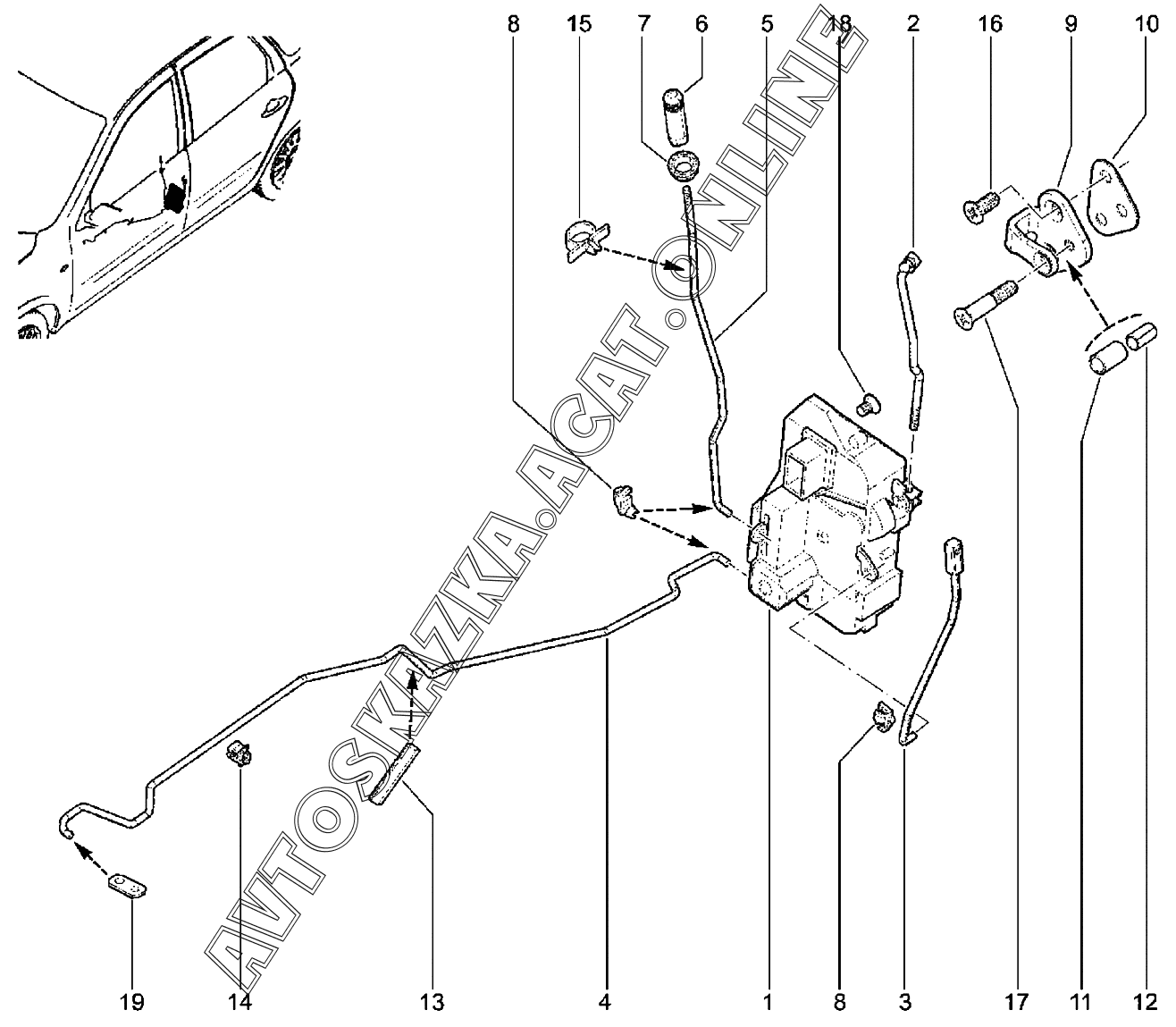 8 15 7 6 5 18 2 16 9 10

AVTOSKAZKA.ACAT.ONLINE

19 14 13 4 1 8 3 17 11 12