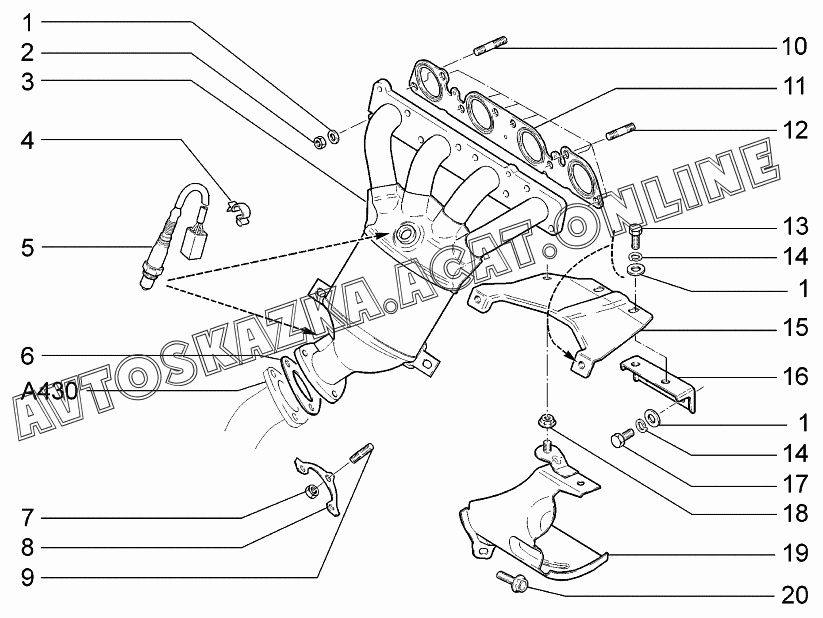 1
2
3
4
5
6
A430
7
8
9
10
11
12
13
14
1
15
16
1
14
17
18
19
20
AVTOSKAZKA.ACAT.ONLINE