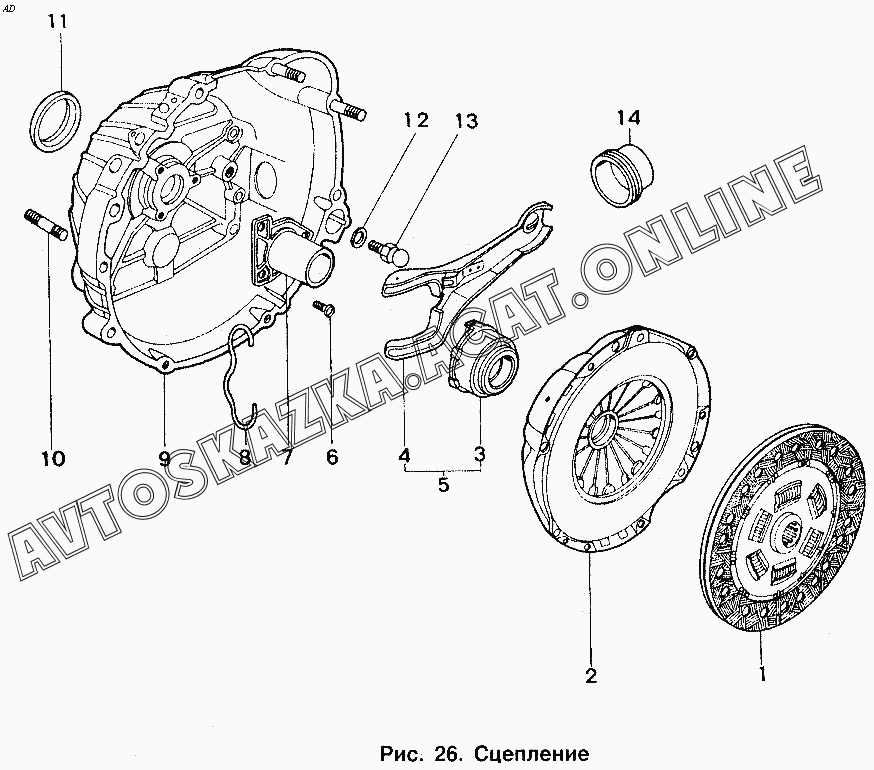 AD

11

12 13

14

10 9 8 7 6 4 3

5

2 1

AVTOSKAZKA.ACAT.ONLINE

Рис. 26. Сцепление