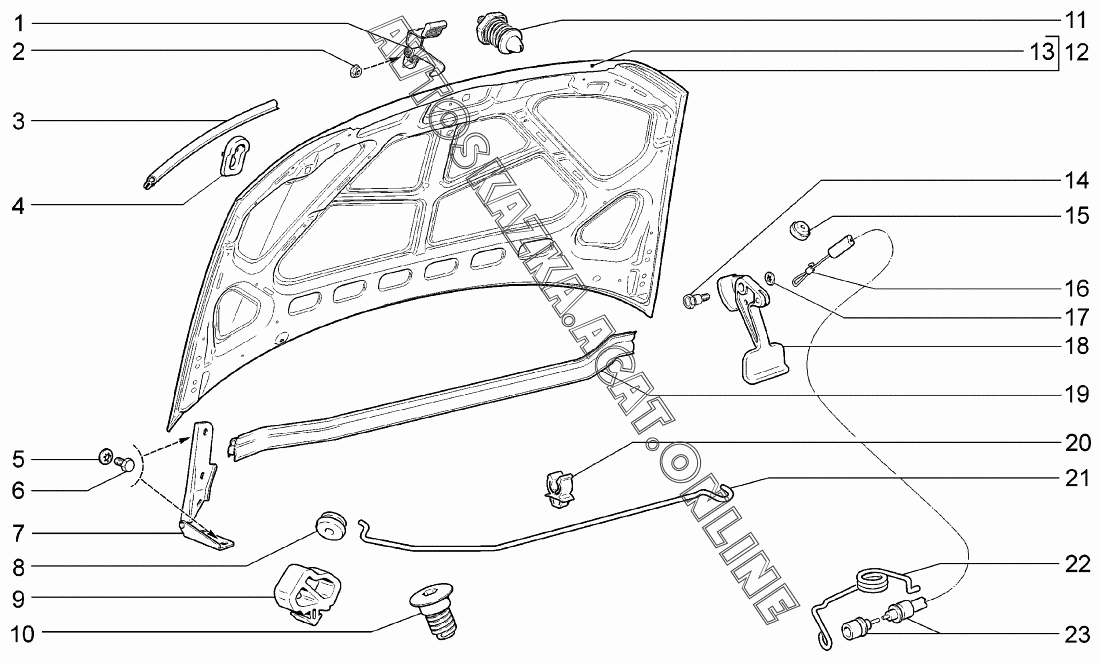 1
2
3
4
5
6
7
8
9
10
11
13
12
14
15
16
17
18
19
20
21
22
23
AVTOSKAZKA.ACAT.ONLINE