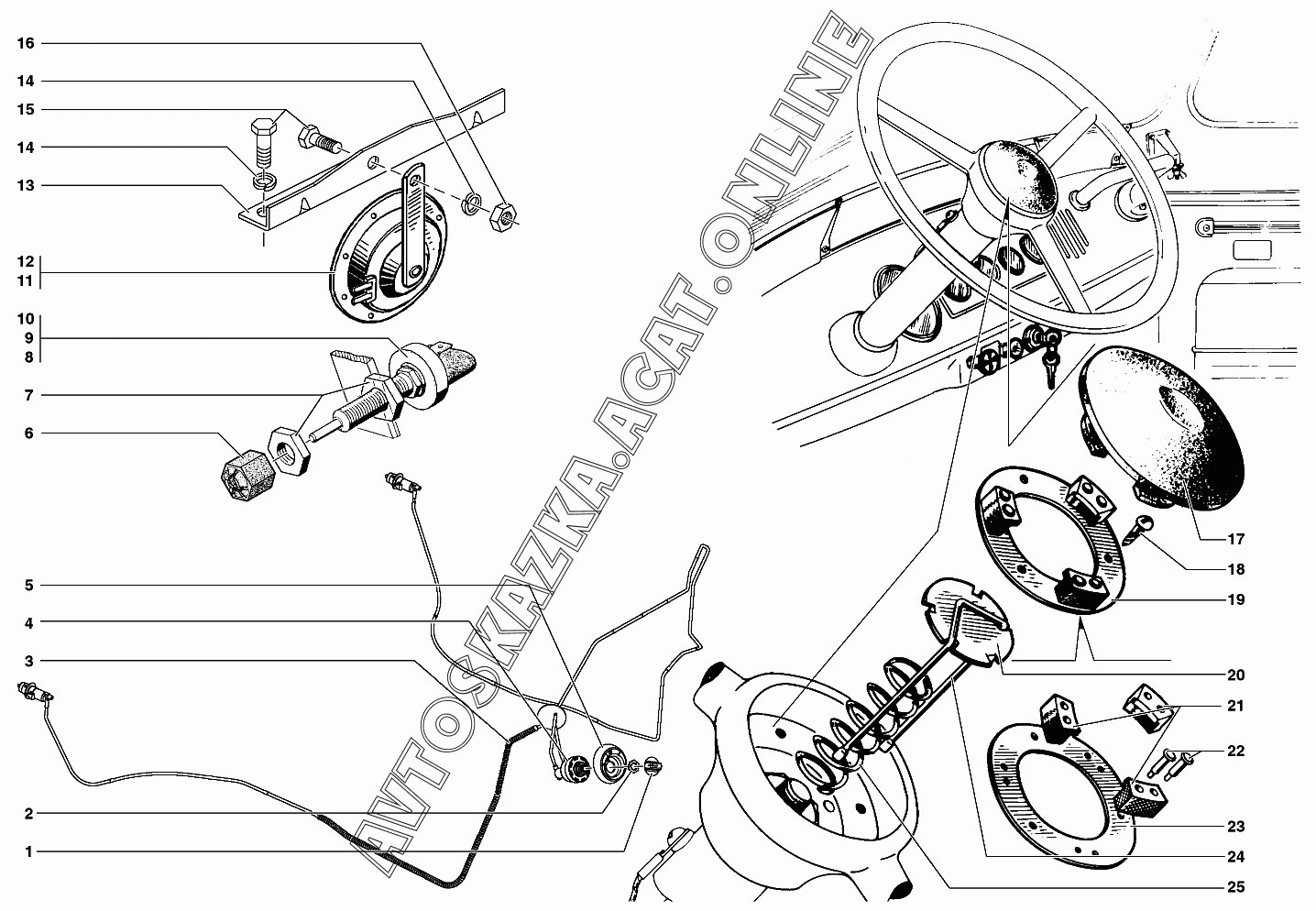 16
14
15
14
13
12
11
10
9
8
7
6
5
4
3
2
1
AVTOSKAZKA.ACAT.ONLINE
17
18
19
20
21
22
23
24
25