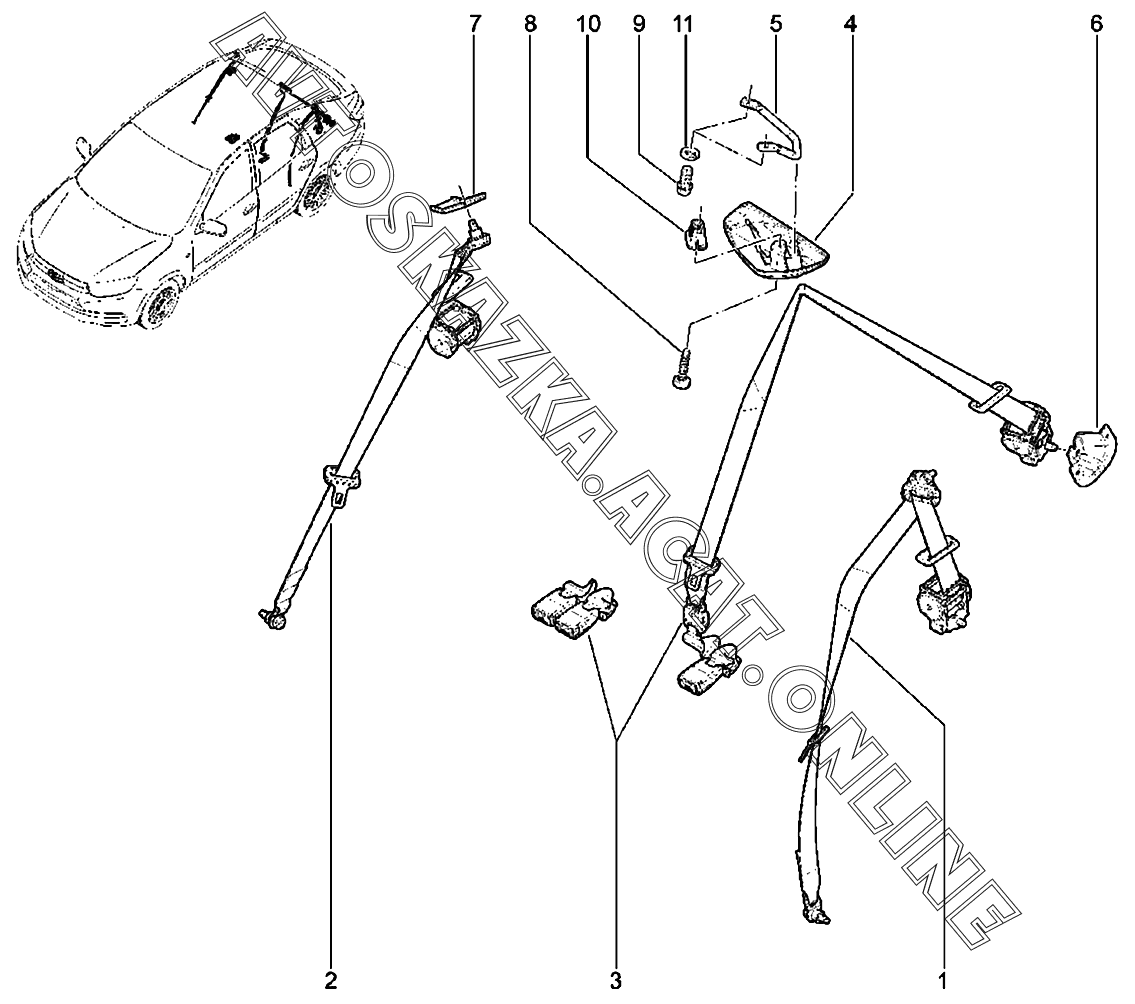 7 8 10 9 11 5 4 6

AVTOSKAZKA.ACAT.ONLINE

2 3 1