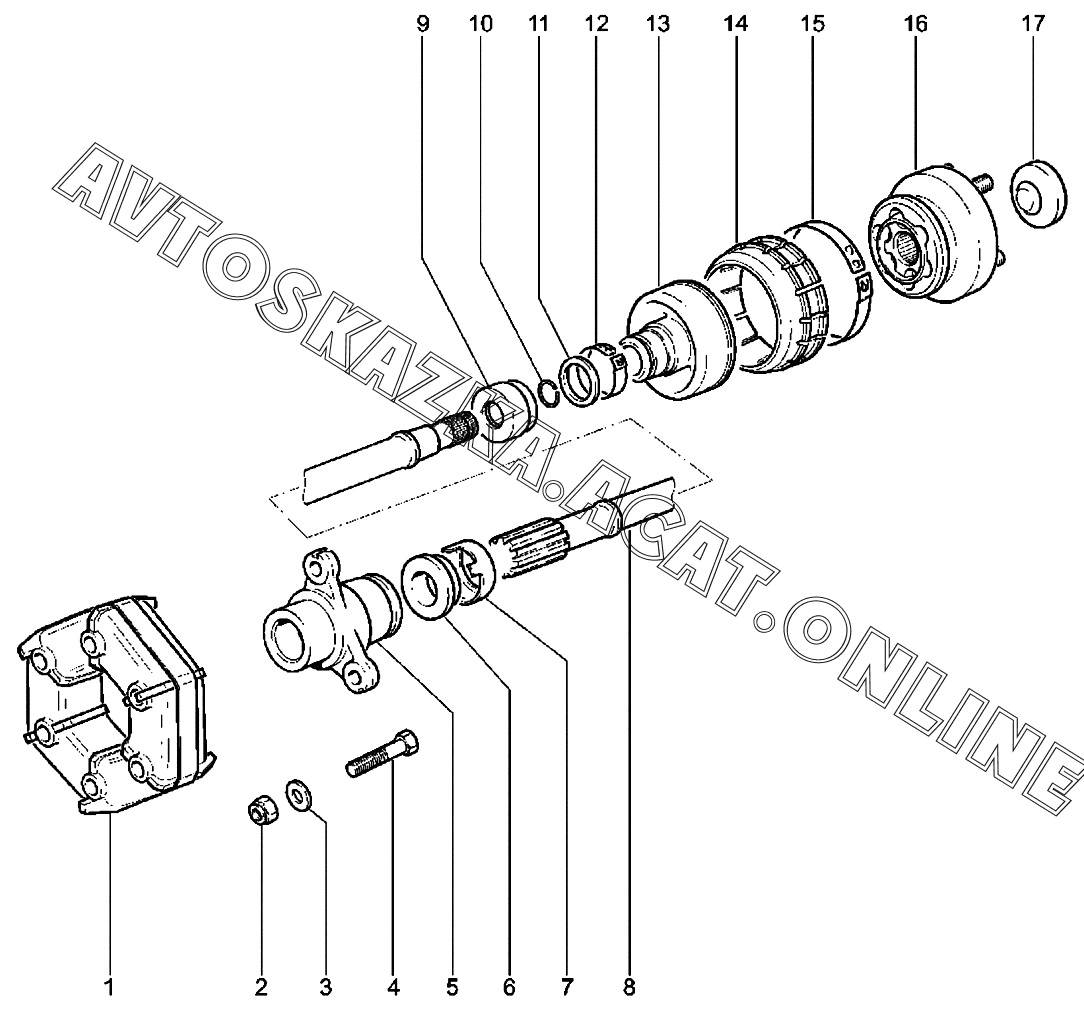 9 10 11 12 13 14 15 16 17

AVTOSKAZKA.ACAT.ONLINE

1 2 3 4 5 6 7 8