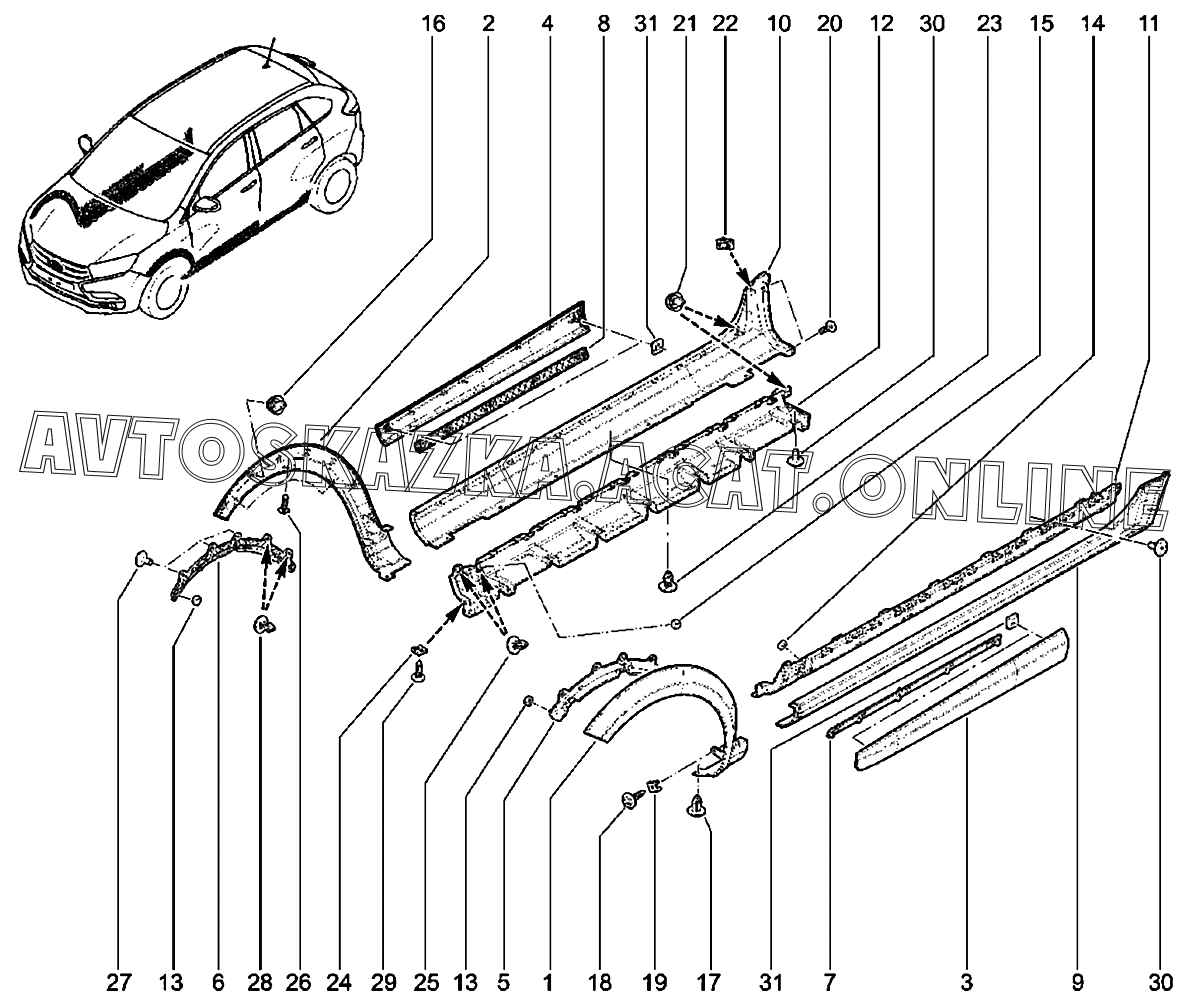 16 2 4 8 31 21 22 10 20 12 30 23 15 14 11

AVTOSKAZKA.ACAT.ONLINE

27 13 6 28 26 24 29 25 13 5 1 18 19 17 31 7 3 9 30